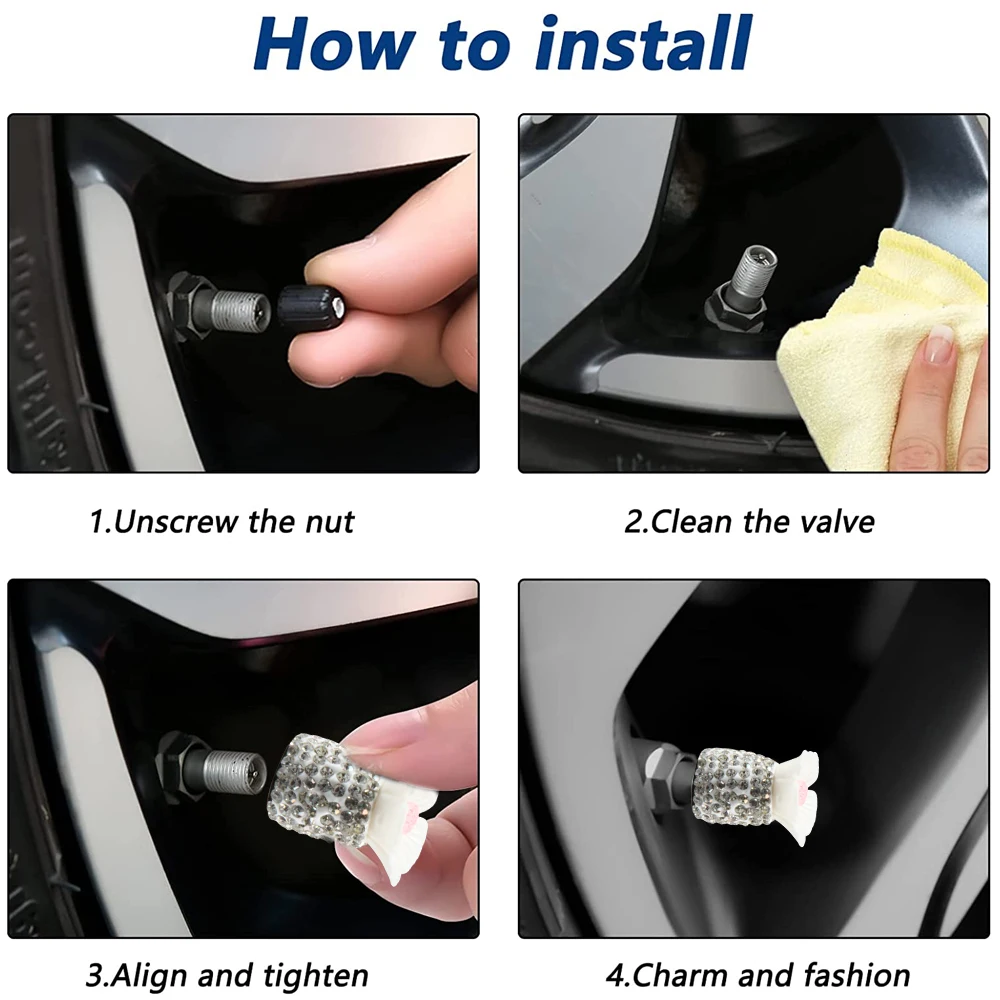 How to install

1.Unscrew the nut

2.Clean the valve

3.Align and tighten

4.Charm and fashion