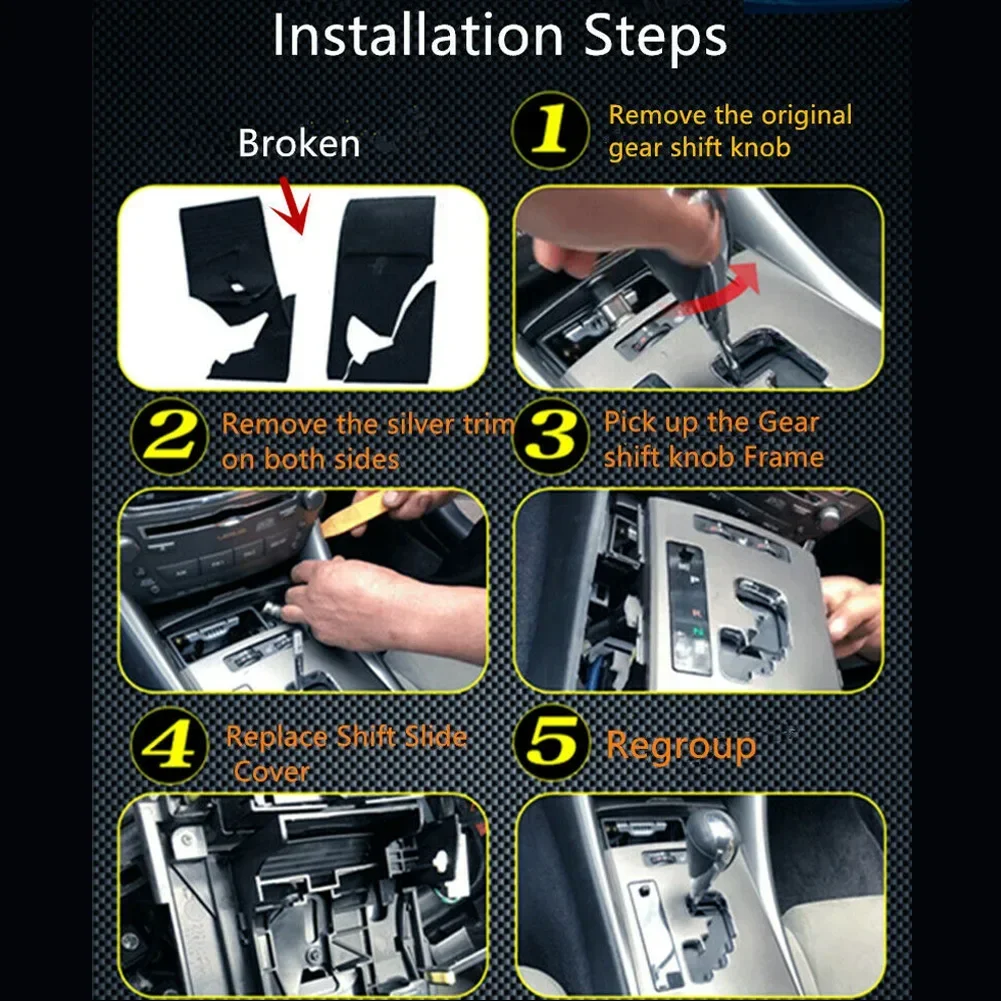 Installation Steps

Broken

1 Remove the original gear shift knob

2 Remove the silver trim on both sides

3 Pick up the Gear shift knob Frame

4 Replace Shift Slide Cover

5 Regroup