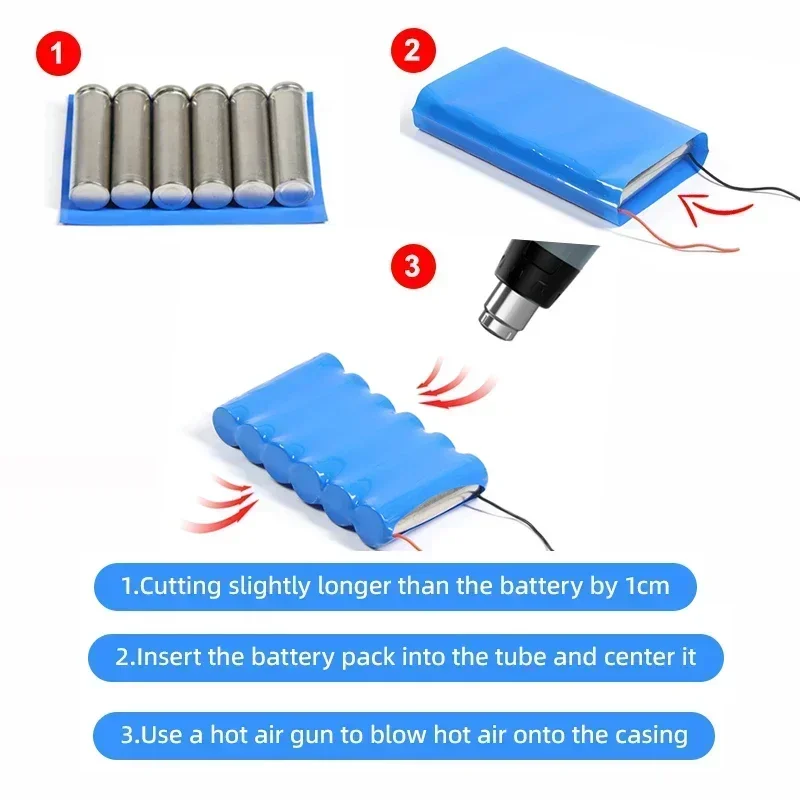 1

2

3

1.Cutting slightly longer than the battery by 1cm

2.Insert the battery pack into the tube and center it

3.Use a hot air gun to blow hot air onto the casing