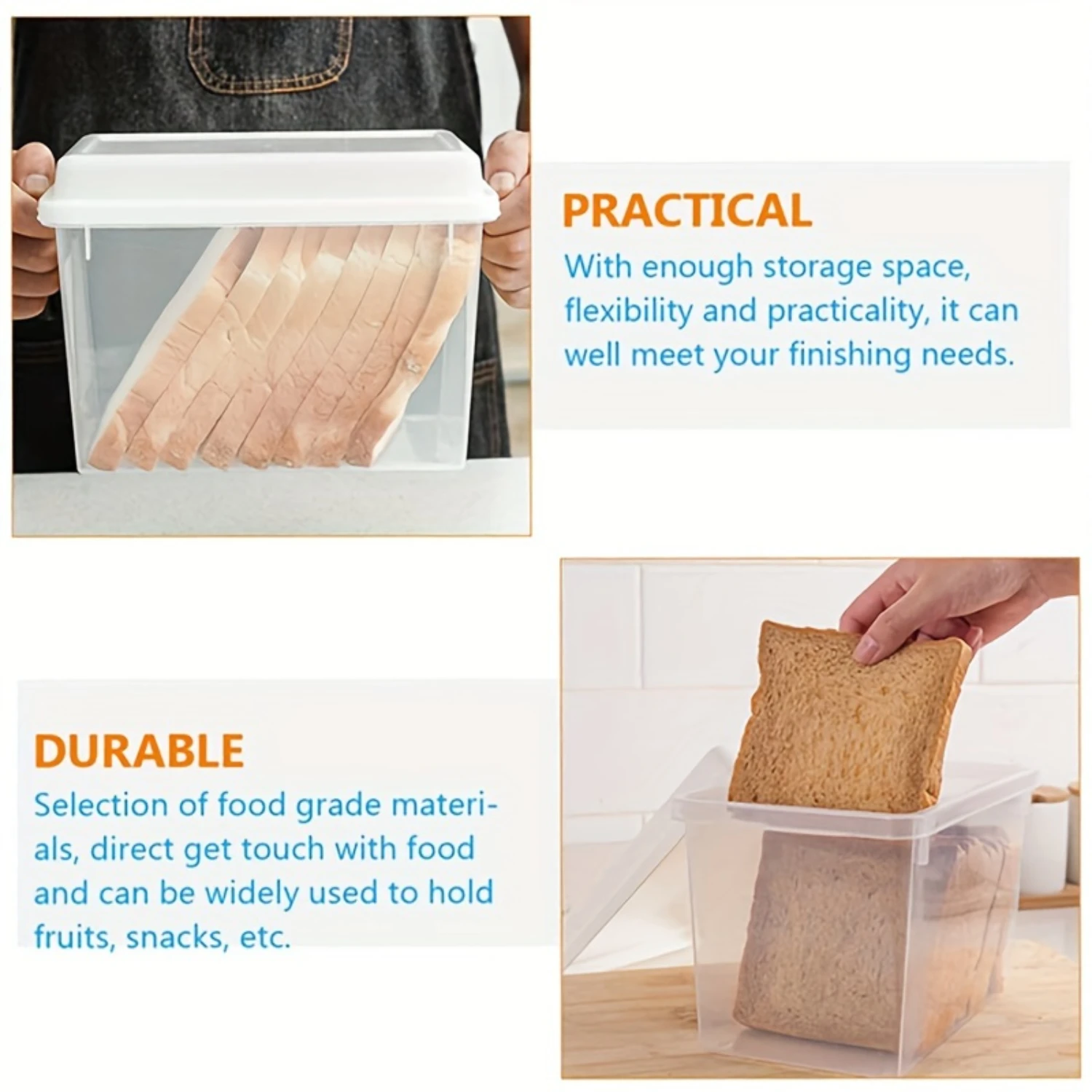 PRACTICAL
With enough storage space, flexibility and practicality, it can well meet your finishing needs.

DURABLE
Selection of food grade materials, direct get touch with food and can be widely used to hold fruits, snacks, etc.