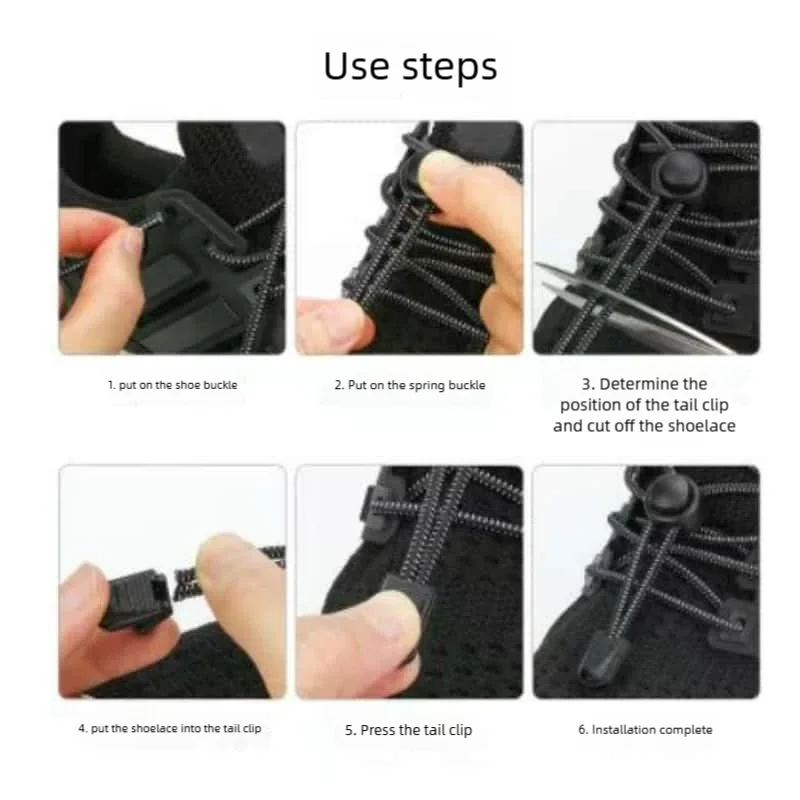 Use steps

1. put on the shoe buckle

2. Put on the spring buckle

3. Determine the position of the tail clip and cut off the shoelace

4. put the shoelace into the tail clip

5. Press the tail clip

6. Installation complete