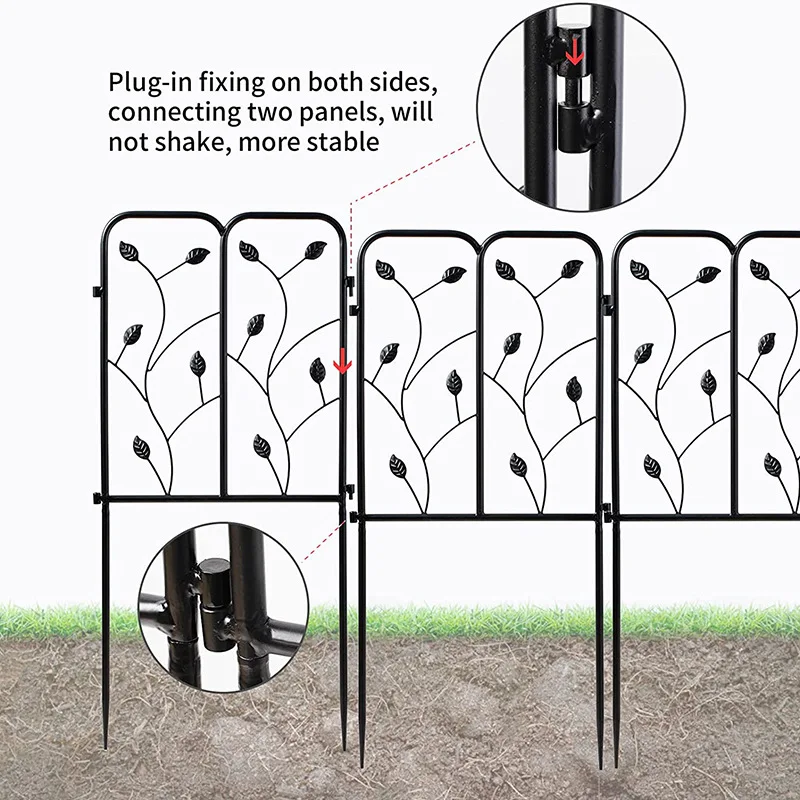 Plug-in fixing on both sides, connecting two panels, will not shake, more stable