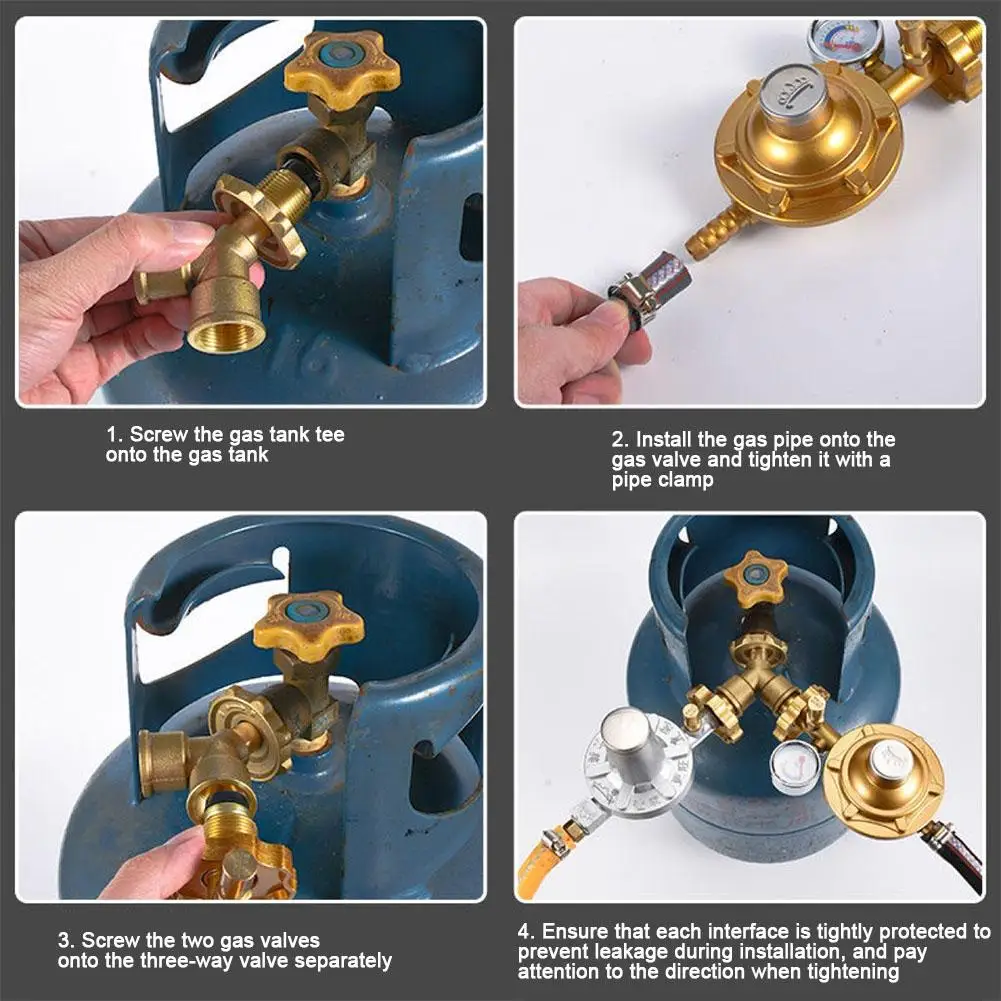 1. Screw the gas tank tee onto the gas tank

2. Install the gas pipe onto the gas valve and tighten it with a pipe clamp

3. Screw the two gas valves onto the three-way valve separately

4. Ensure that each interface is tightly protected to prevent leakage during installation, and pay attention to the direction when tightening