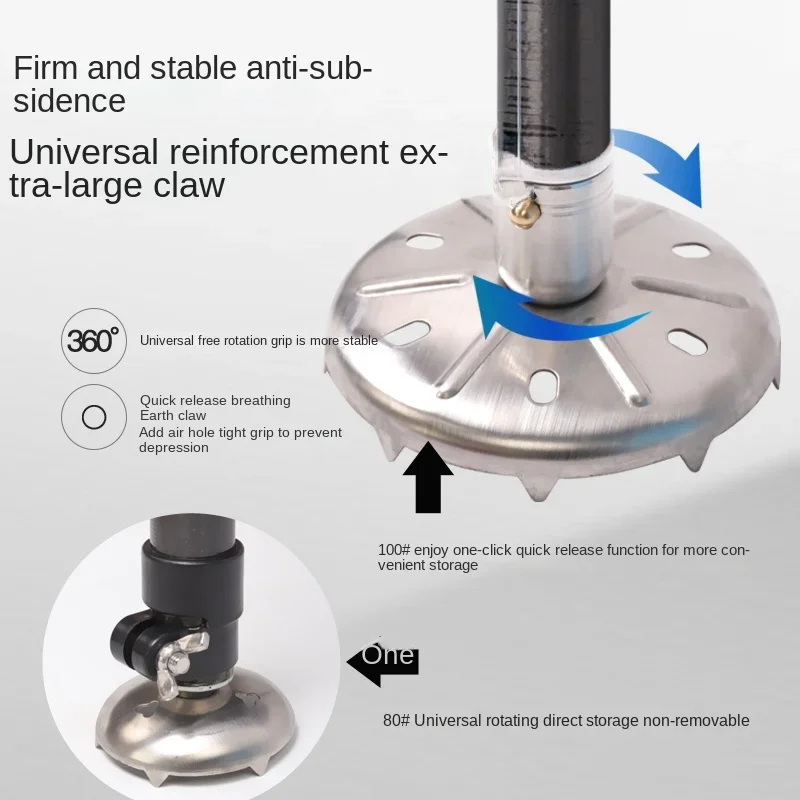 Firm and stable anti-subsidence

Universal reinforcement extra-large claw

360°

Universal free rotation grip is more stable

Quick release breathing Earth claw
Add air hole tight grip to prevent depression

100# enjoy one-click quick release function for more convenient storage

One

80# Universal rotating direct storage non-removable