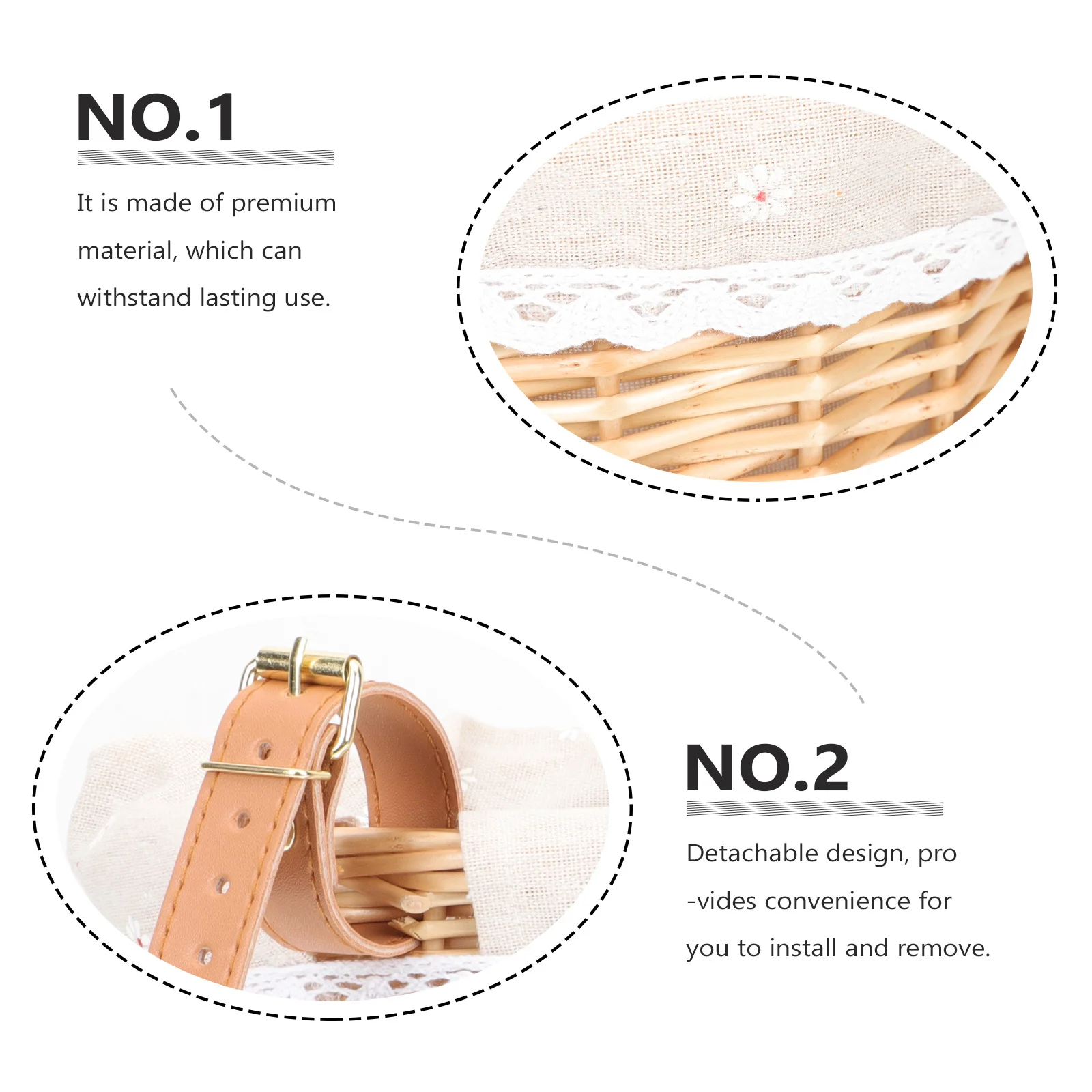 NO.1

It is made of premium material, which can withstand lasting use.

NO.2

Detachable design, pro -vides convenience for you to install and remove.