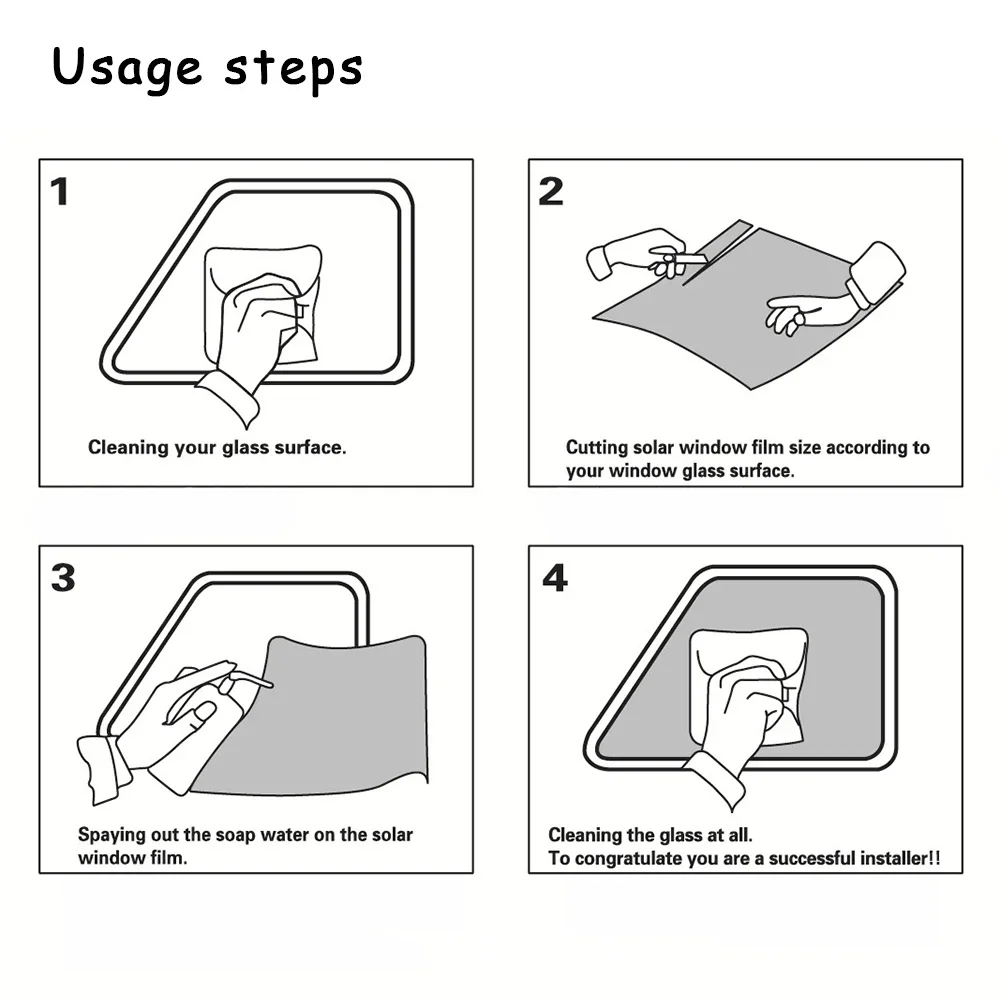 Usage steps

1

Cleaning your glass surface.

2

Cutting solar window film size according to your window glass surface.

3

Spaying out the soap water on the solar window film.

4

Cleaning the glass at all.
To congratulate you are a successful installer!!