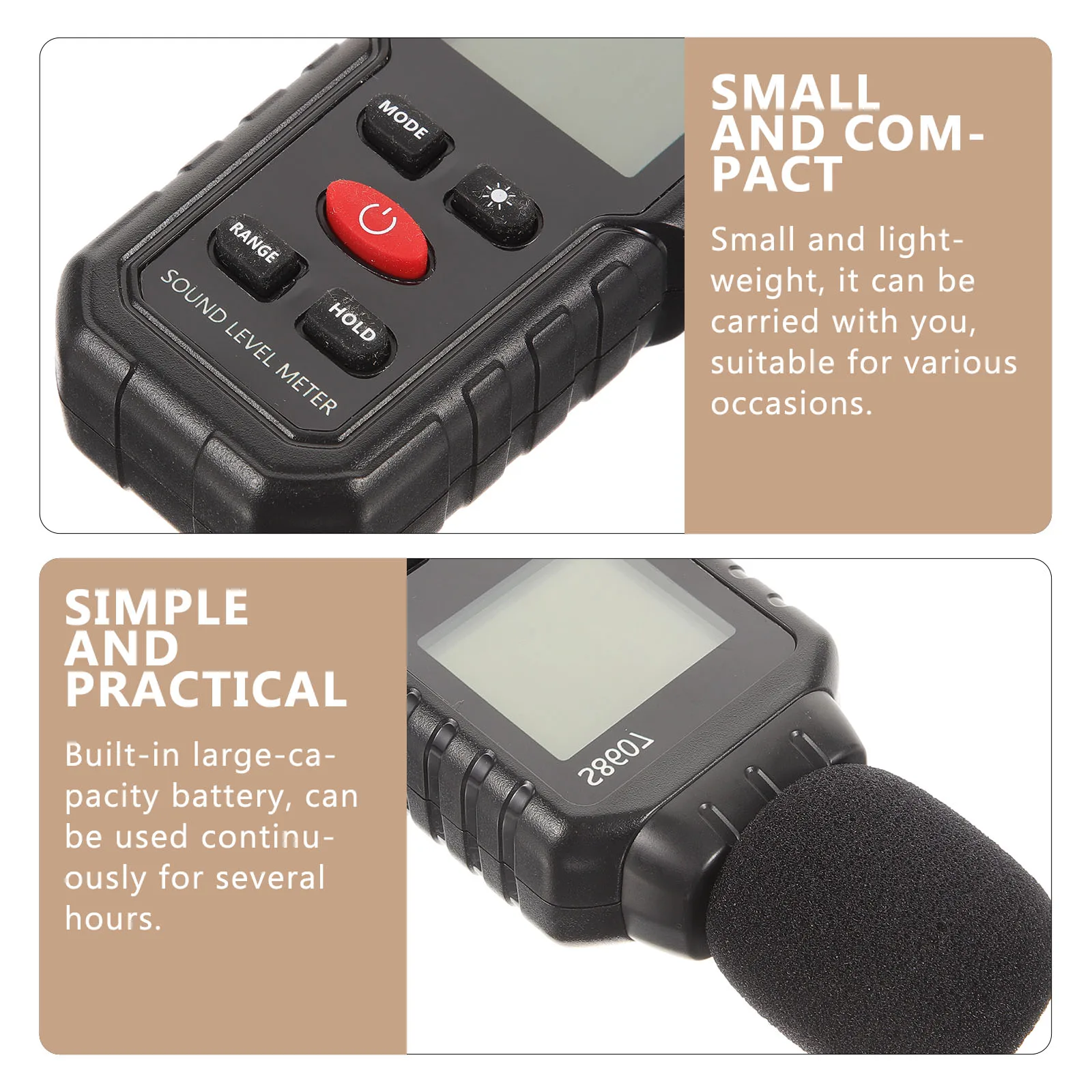 MODE

RANGE

HOLD

SOUND LEVEL METER

SMALL AND COMPACT

Small and lightweight, it can be carried with you, suitable for various occasions.

SIMPLE AND PRACTICAL

Built-in large-capacity battery, can be used continuously for several hours.

T0382