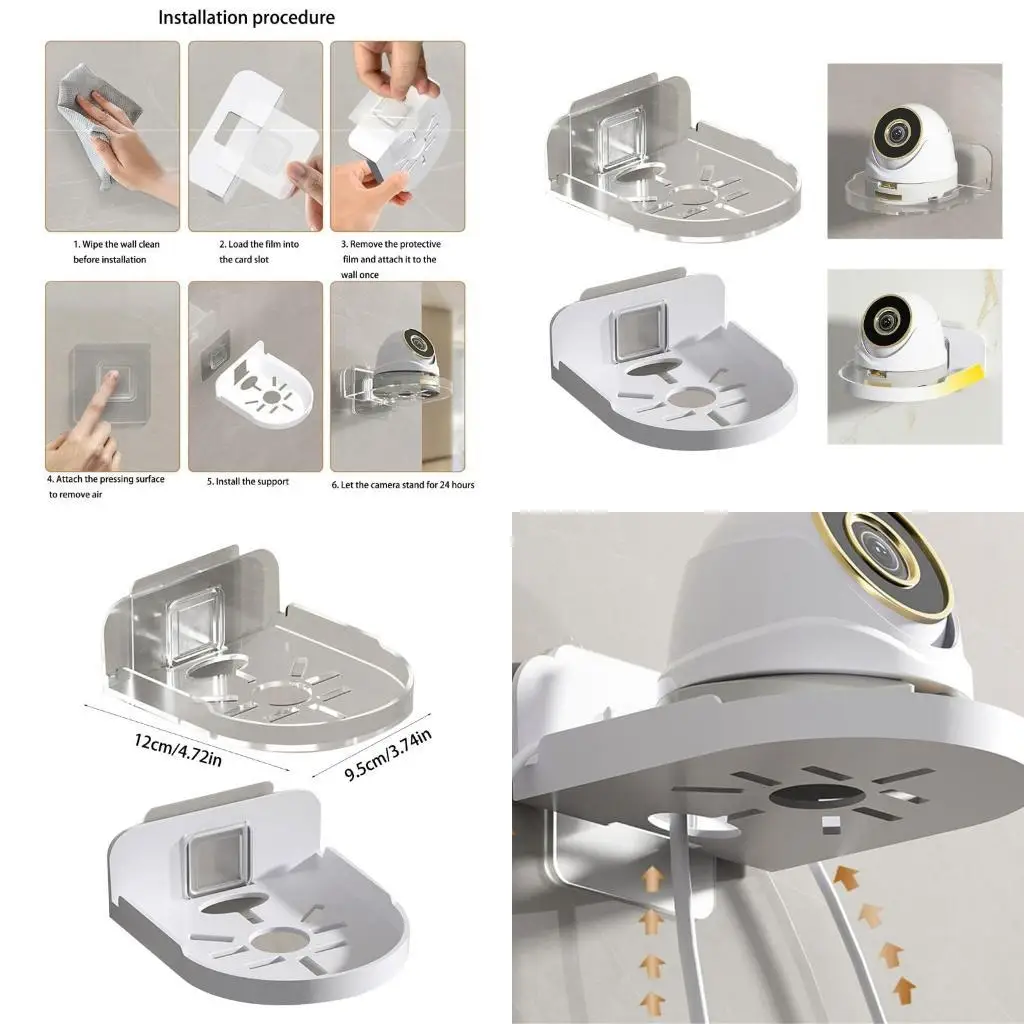 Installation procedure

1. Wipe the wall clean before installation

2. Load the film into the card slot

3. Remove the protective film and attach it to the wall once

4. Attach the pressing surface to remove air

5. Install the support

6. Let the camera stand for 24 hours

12cm/4.72in

9.5cm/3.74in