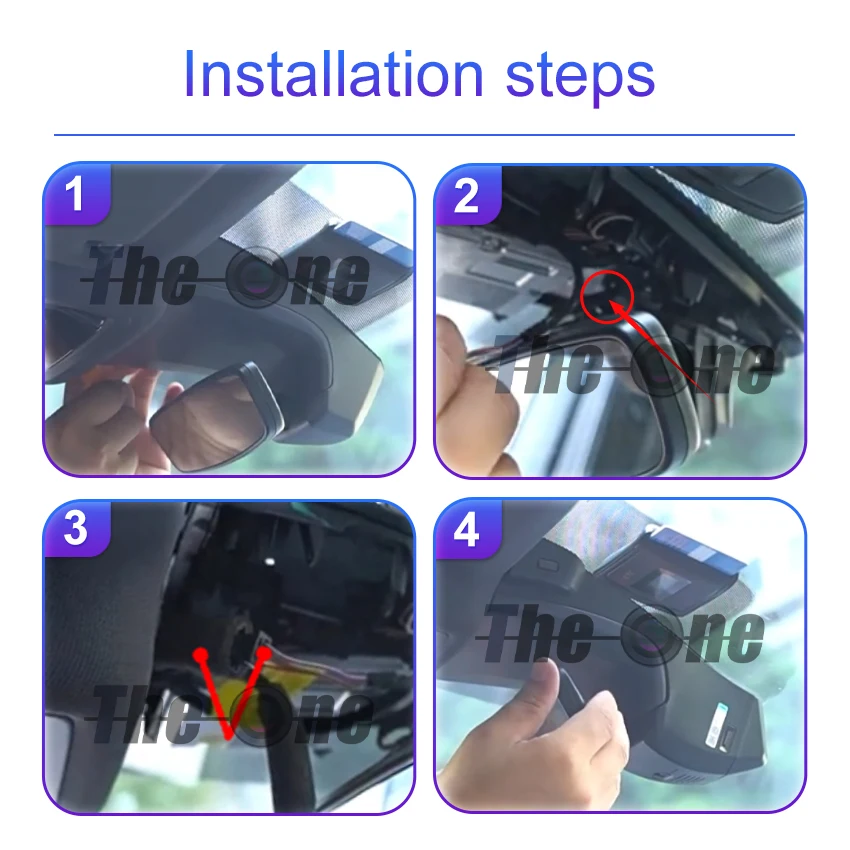 Installation steps

1

The One

2

The One

3

The One

4

The One