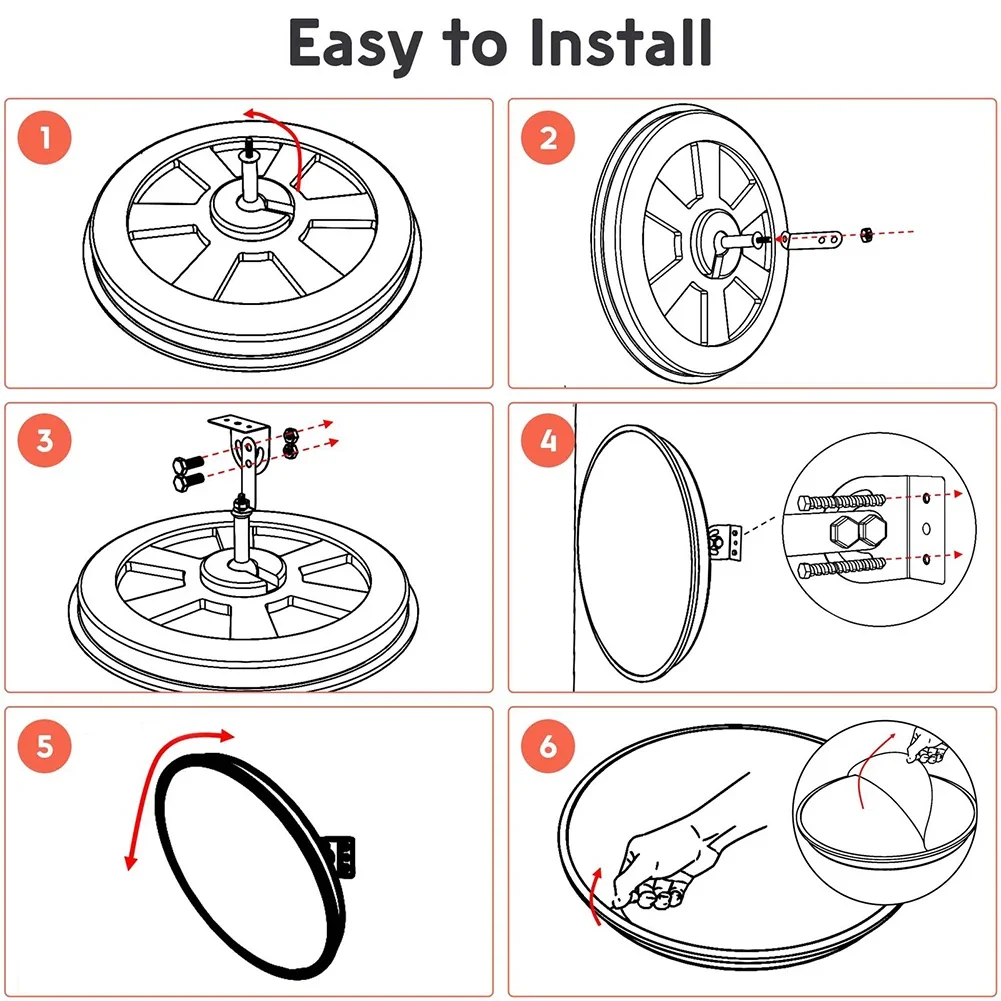 Easy to Install

1

2

3

4

5

6