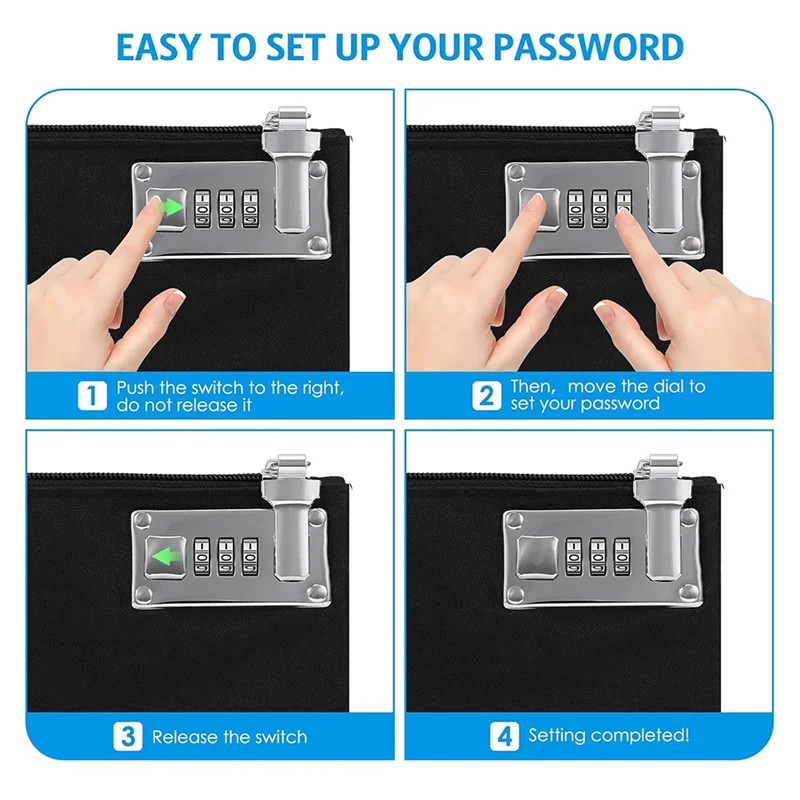 EASY TO SET UP YOUR PASSWORD

1 Push the switch to the right, do not release it

2 Then, move the dial to set your password

3 Release the switch

4 Setting completed!