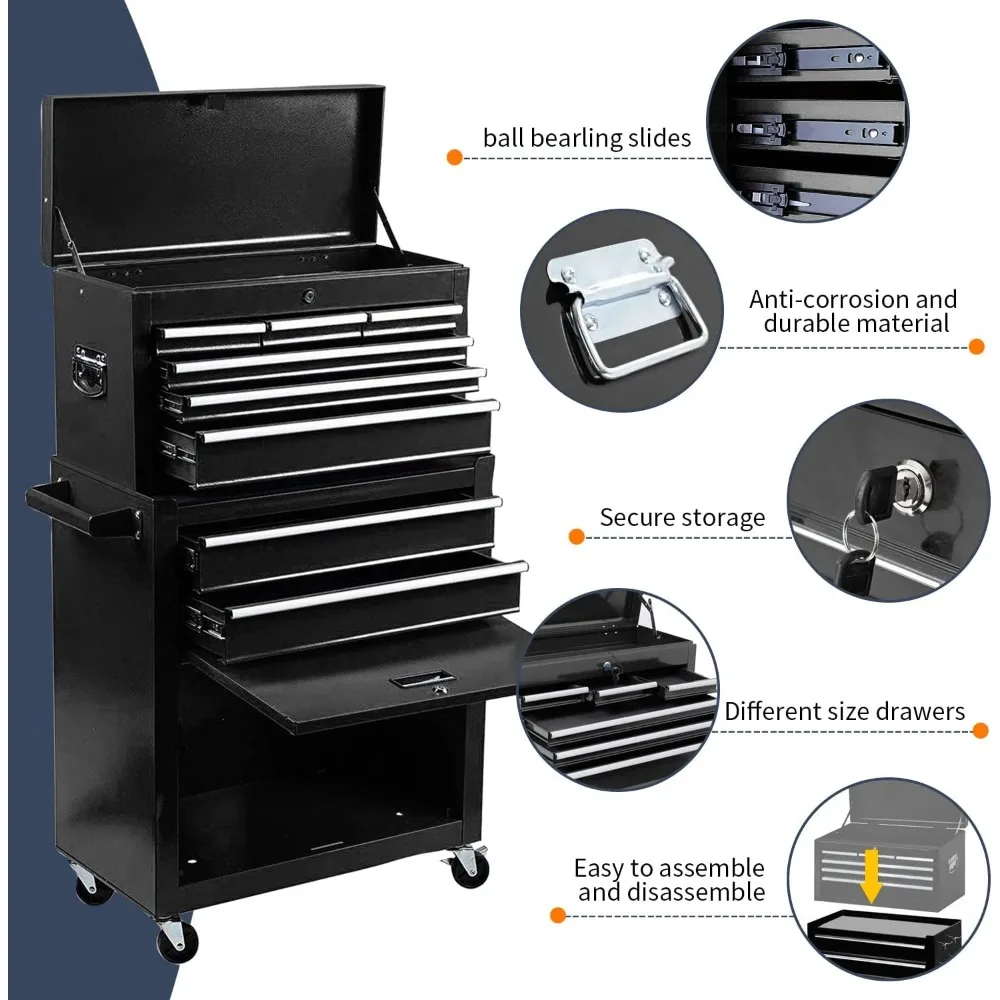 ball bearling slides

Anti-corrosion and durable material

Secure storage

Different size drawers

Easy to assemble and disassemble