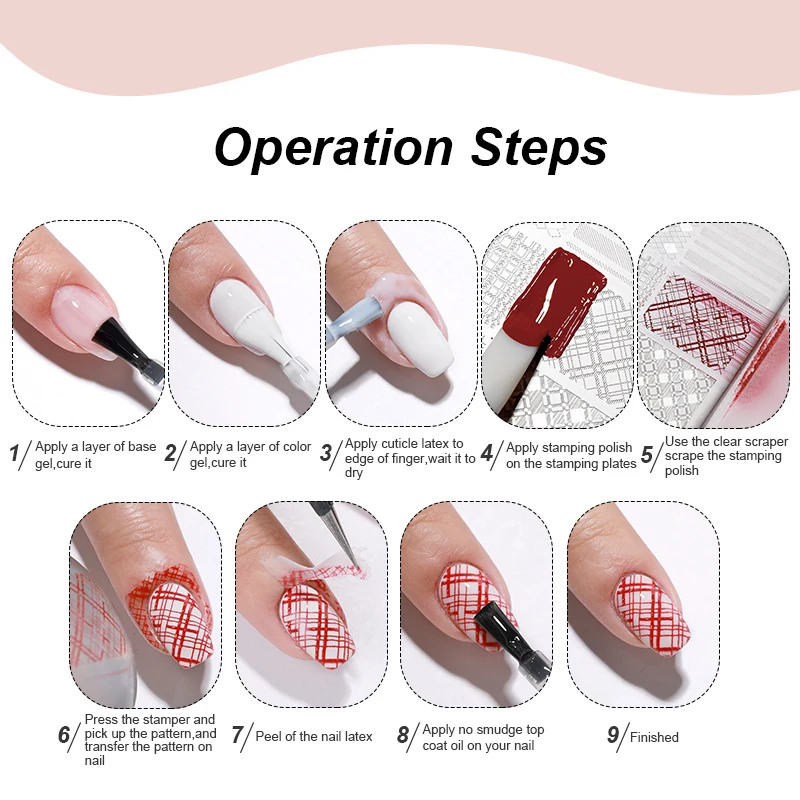 Operation Steps

1/ Apply a layer of base gel,cure it

2/ Apply a layer of color gel,cure it

3/ Apply cuticle latex to edge of finger,wait it to dry

4/ Apply stamping polish on the stamping plates

5/ Use the clear scraper scrape the stamping polish

6/ Press the stamper and pick up the pattern,and transfer the pattern on nail

7/ Peel of the nail latex

8/ Apply no smudge top coat oil on your nail

9/ Finished