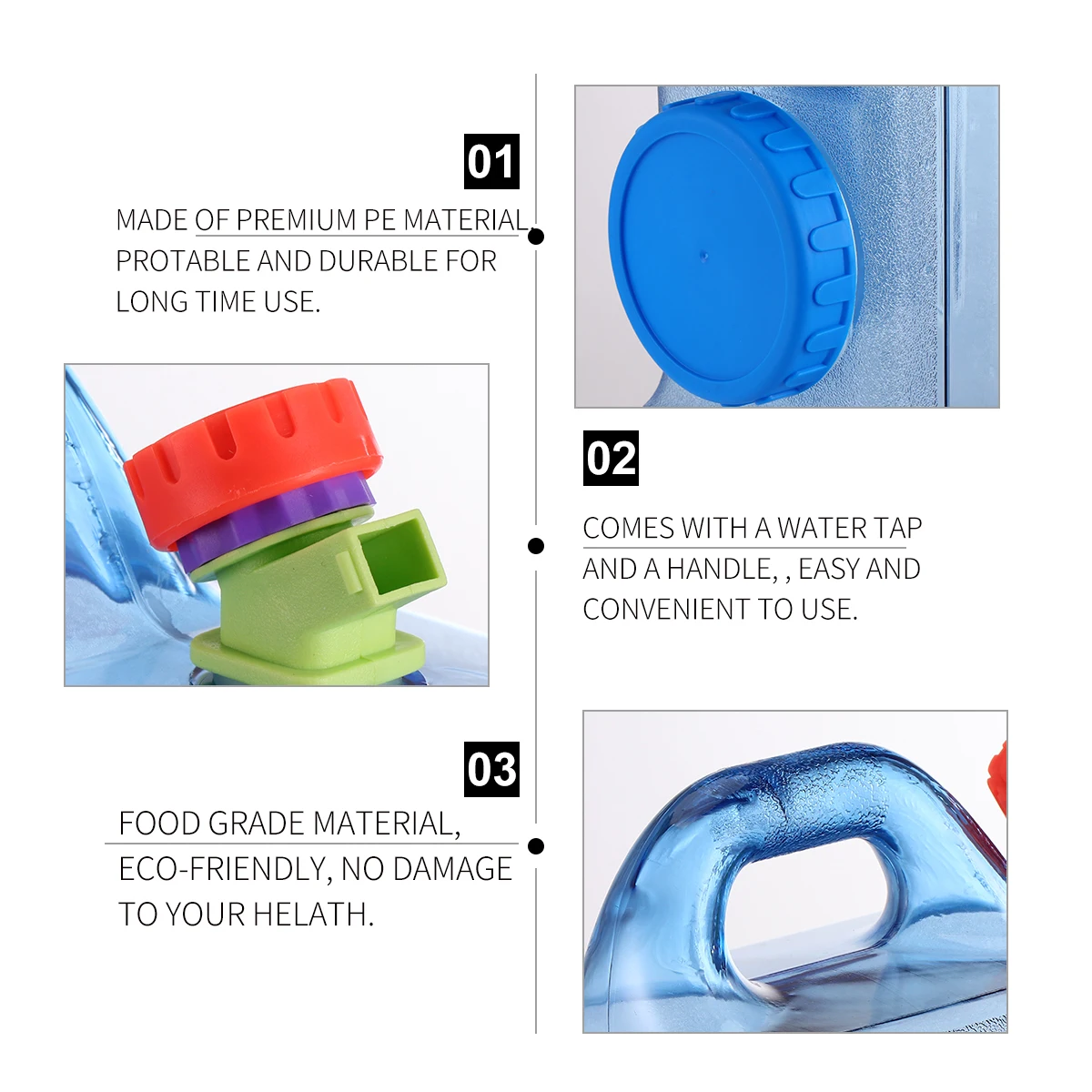 01

MADE OF PREMIUM PE MATERIAL, PROTABLE AND DURABLE FOR LONG TIME USE.

02

COMES WITH A WATER TAP AND A HANDLE, , EASY AND CONVENIENT TO USE.

03

FOOD GRADE MATERIAL, ECO-FRIENDLY, NO DAMAGE TO YOUR HELATH.