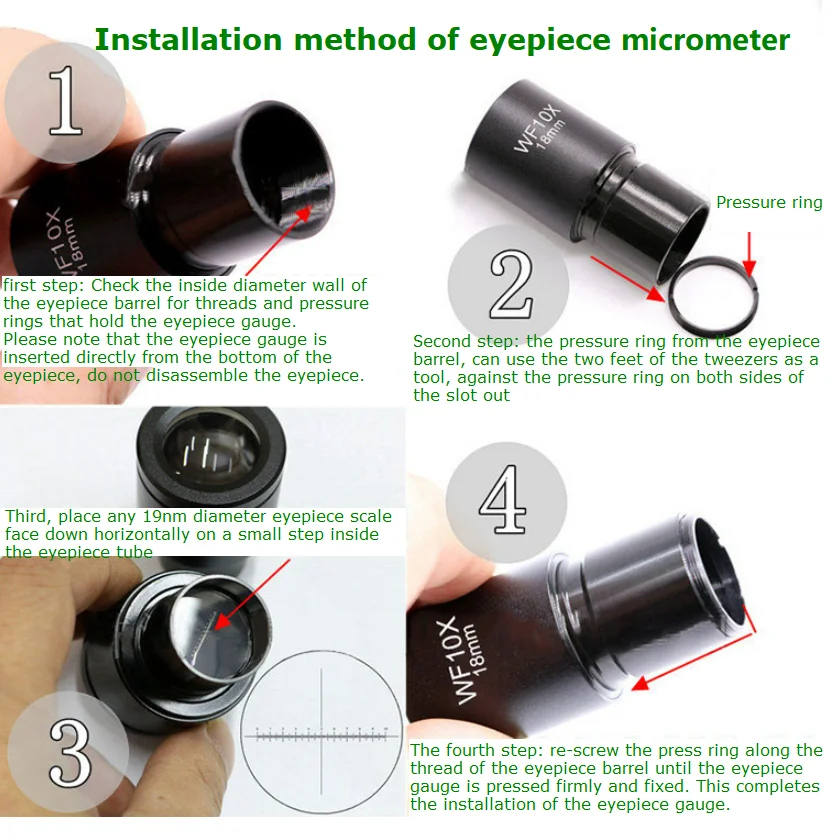 Installation method of eyepiece micrometer

1

WF10X 18mm

first step: Check the inside diameter wall of the eyepiece barrel for threads and pressure rings that hold the eyepiece gauge.
Please note that the eyepiece gauge is inserted directly from the bottom of the eyepiece, do not disassemble the eyepiece.

WF10X 18mm

Pressure ring

2

Second step: the pressure ring from the eyepiece barrel, can use the two feet of the tweezers as a tool, against the pressure ring on both sides of the slot out

Third, place any 19nm diameter eyepiece scale face down horizontally on a small step inside the eyepiece tube

3

4

WF10X 18mm

The fourth step: re-screw the press ring along the thread of the eyepiece barrel until the eyepiece gauge is pressed firmly and fixed. This completes the installation of the eyepiece gauge.