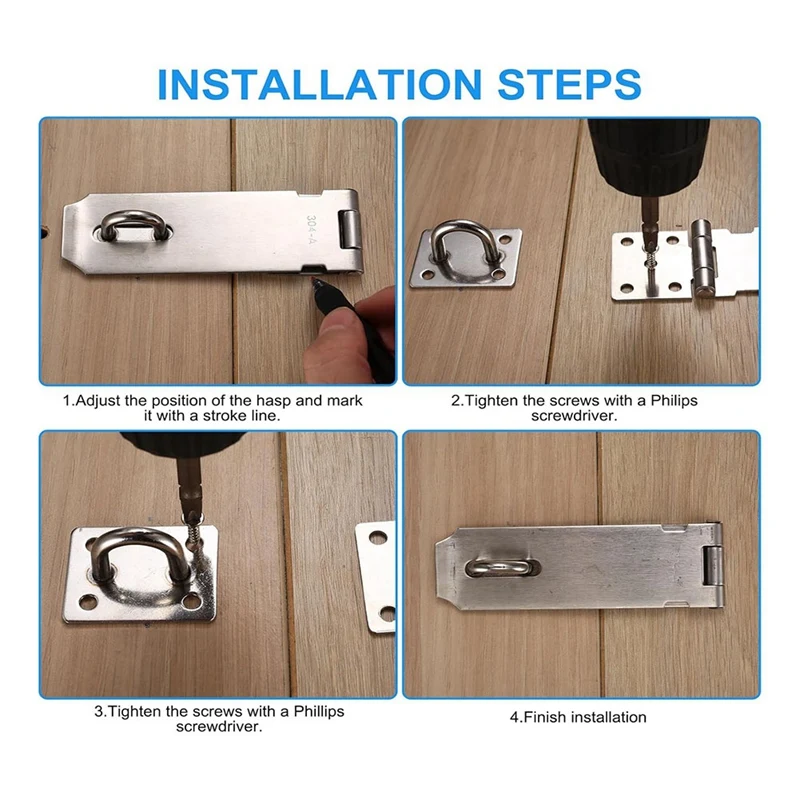 INSTALLATION STEPS

304-A

1.Adjust the position of the hasp and mark it with a stroke line.

2.Tighten the screws with a Philips screwdriver.

3.Tighten the screws with a Phillips screwdriver.

4.Finish installation