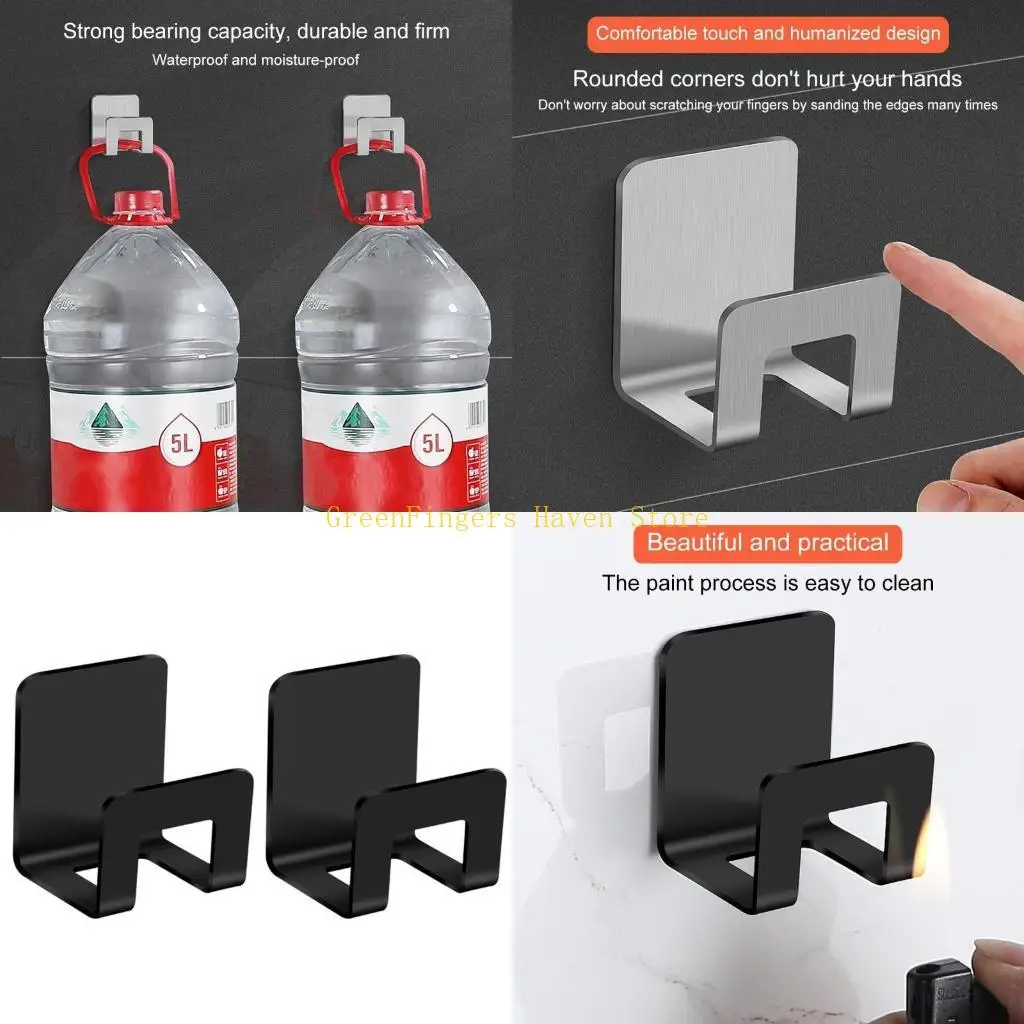 Strong bearing capacity, durable and firm
Waterproof and moisture-proof

5L

5L

Comfortable touch and humanized design
Rounded corners don't hurt your hands
Don't worry about scratching your fingers by sanding the edges many times

GreenFingers Haven Store

Beautiful and practical
The paint process is easy to clean