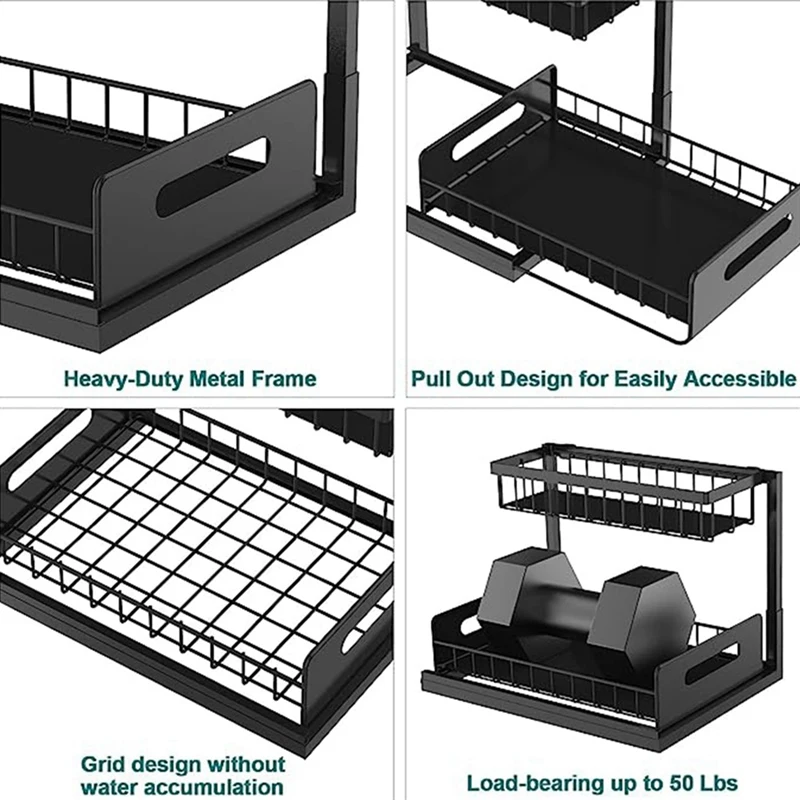 Heavy-Duty Metal Frame

Pull Out Design for Easily Accessible

Grid design without water accumulation

Load-bearing up to 50 Lbs