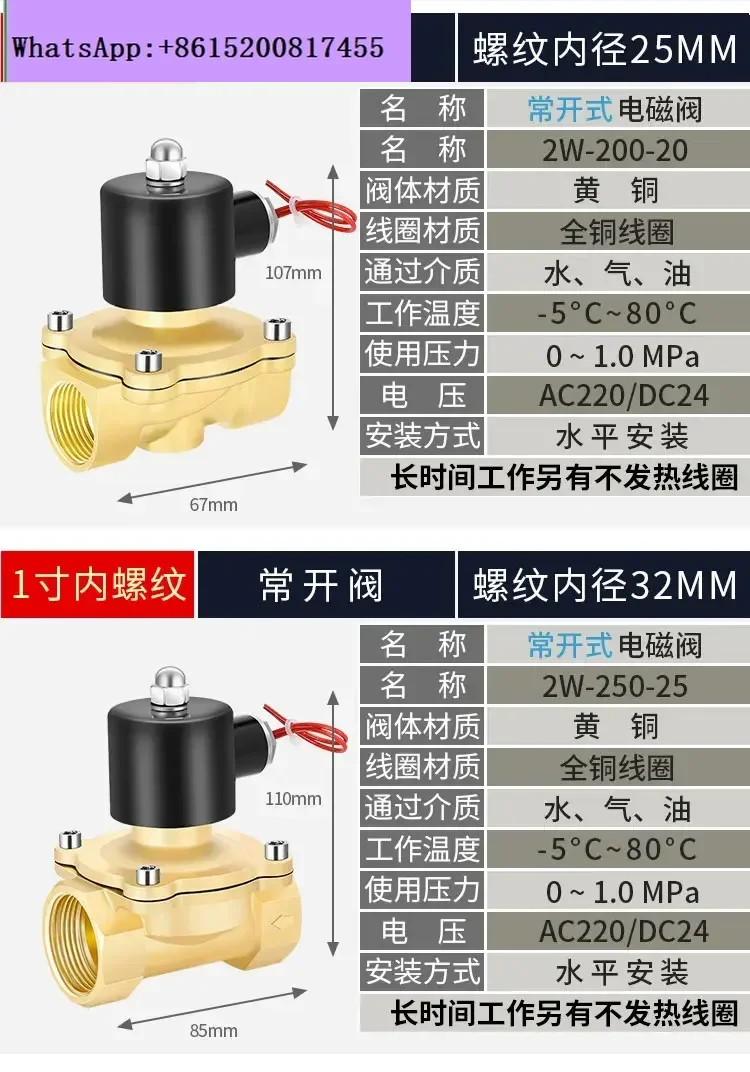 WhatsApp:+8615200817455

螺纹内径25MM

| 名　称 | 常开式电磁阀 |
|---|---|
| 名　称 | 2W-200-20 |
| 阀体材质 | 黄　铜 |
| 线圈材质 | 全铜线圈 |
| 通过介质 | 水、气、油 |
| 工作温度 | -5°C~80°C |
| 使用压力 | 0 ~ 1.0 MPa |
| 电　压 | AC220/DC24 |
| 安装方式 | 水 平 安 装 |

长时间工作另有不发热线圈

107mm

67mm

1寸内螺纹

常 开 阀

螺纹内径32MM

| 名　称 | 常开式电磁阀 |
|---|---|
| 名　称 | 2W-250-25 |
| 阀体材质 | 黄　铜 |
| 线圈材质 | 全铜线圈 |
| 通过介质 | 水、气、油 |
| 工作温度 | -5°C~80°C |
| 使用压力 | 0 ~ 1.0 MPa |
| 电　压 | AC220/DC24 |
| 安装方式 | 水 平 安 装 |

长时间工作另有不发热线圈

110mm

85mm