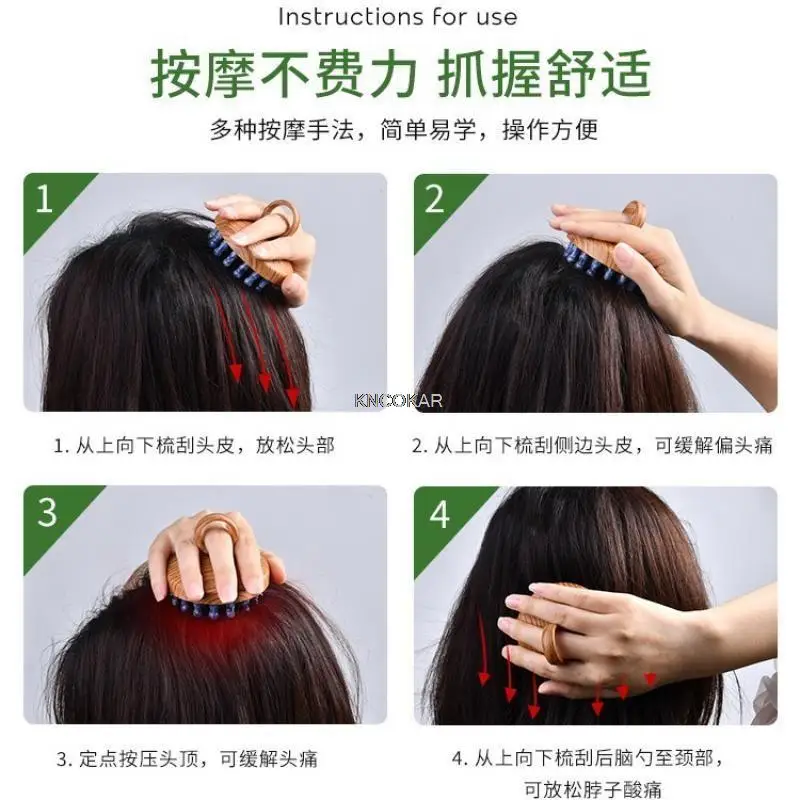 Instructions for use

按摩不费力 抓握舒适

多种按摩手法，简单易学，操作方便

1

2

KNOOKAR

1. 从上向下梳刮头皮，放松头部

2. 从上向下梳刮侧边头皮，可缓解偏头痛

3

4

3. 定点按压头顶，可缓解头痛

4. 从上向下梳刮后脑勺至颈部，可放松脖子酸痛