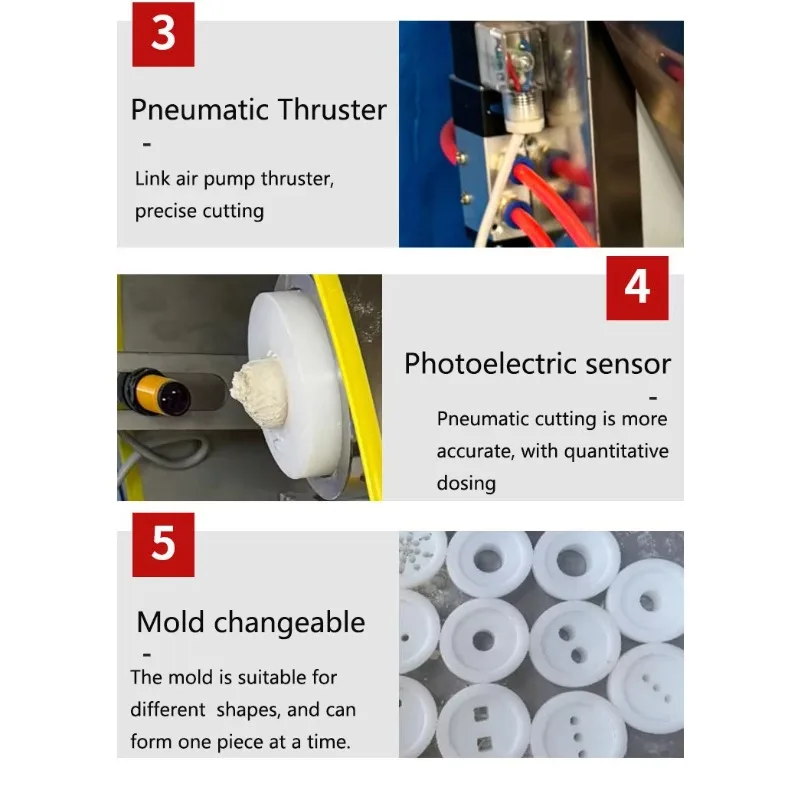 3

Pneumatic Thruster
-
Link air pump thruster, precise cutting

4

Photoelectric sensor
-
Pneumatic cutting is more accurate, with quantitative dosing

5

Mold changeable
-
The mold is suitable for different shapes, and can form one piece at a time.