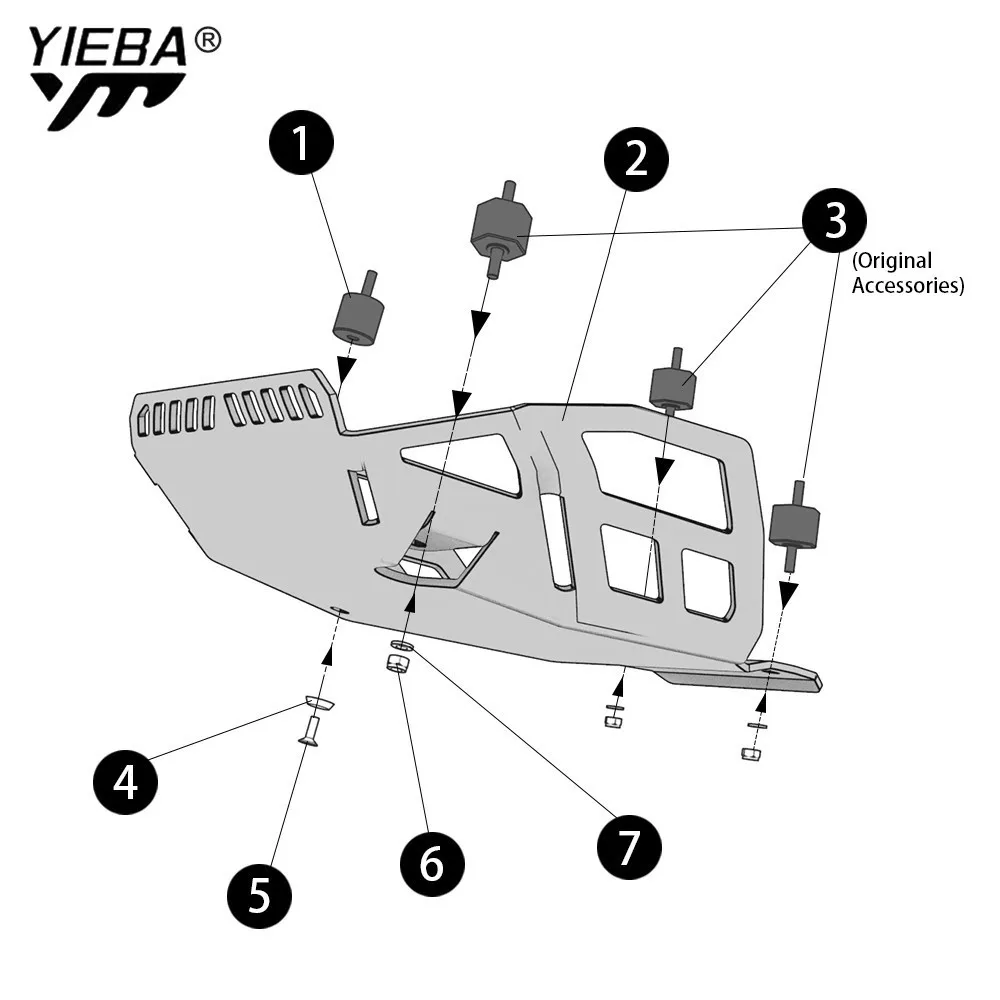 YIEBA®

1

2

3

(Original Accessories)

4

5

6

7