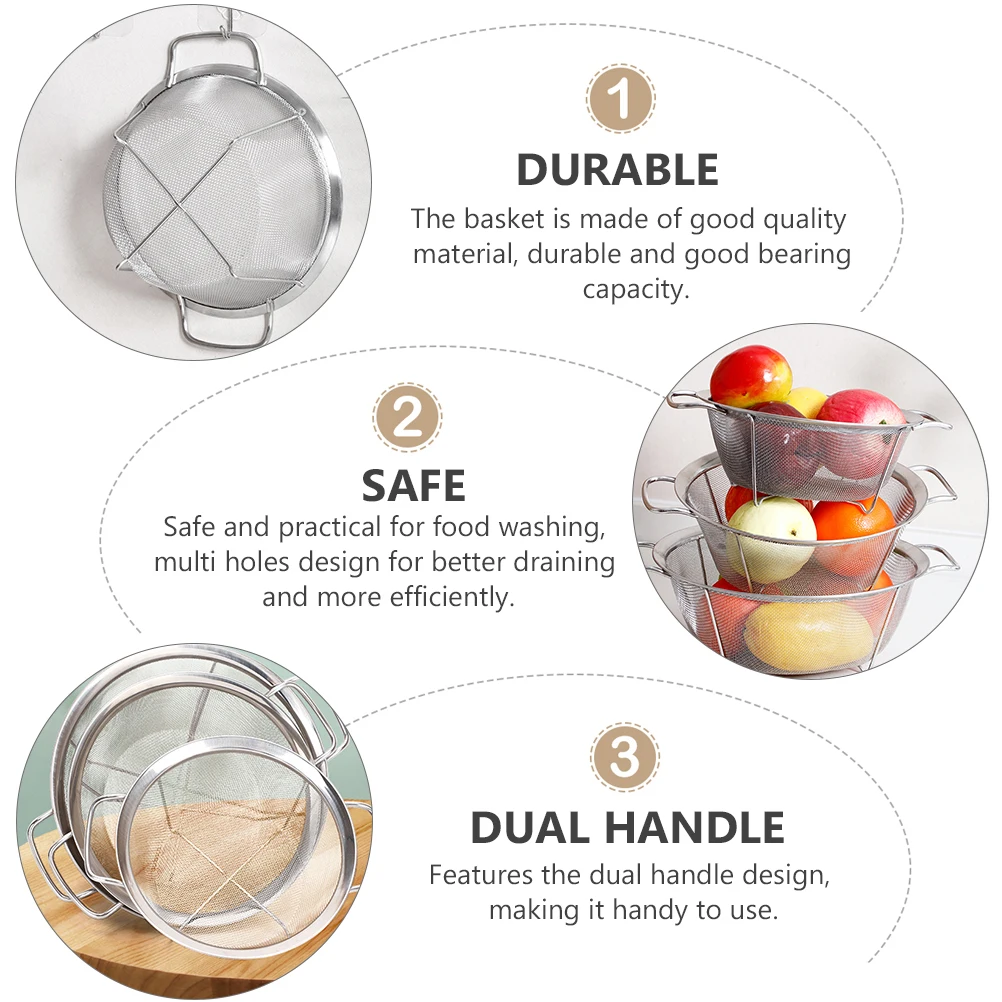 1

DURABLE

The basket is made of good quality material, durable and good bearing capacity.

2

SAFE

Safe and practical for food washing, multi holes design for better draining and more efficiently.

3

DUAL HANDLE

Features the dual handle design, making it handy to use.