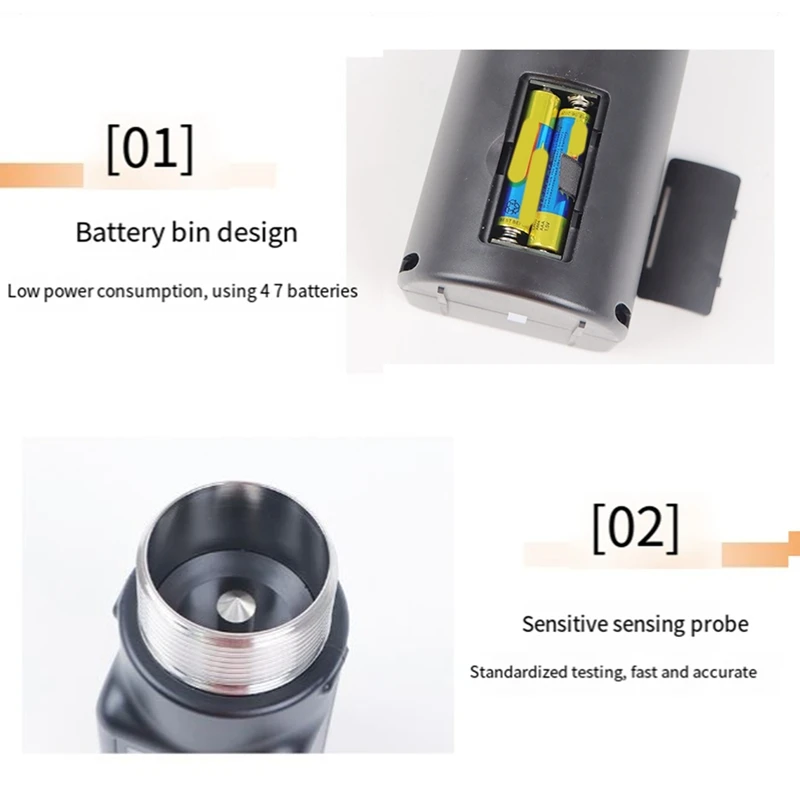 [01]

Battery bin design

Low power consumption, using 4 7 batteries

[02]

Sensitive sensing probe

Standardized testing, fast and accurate