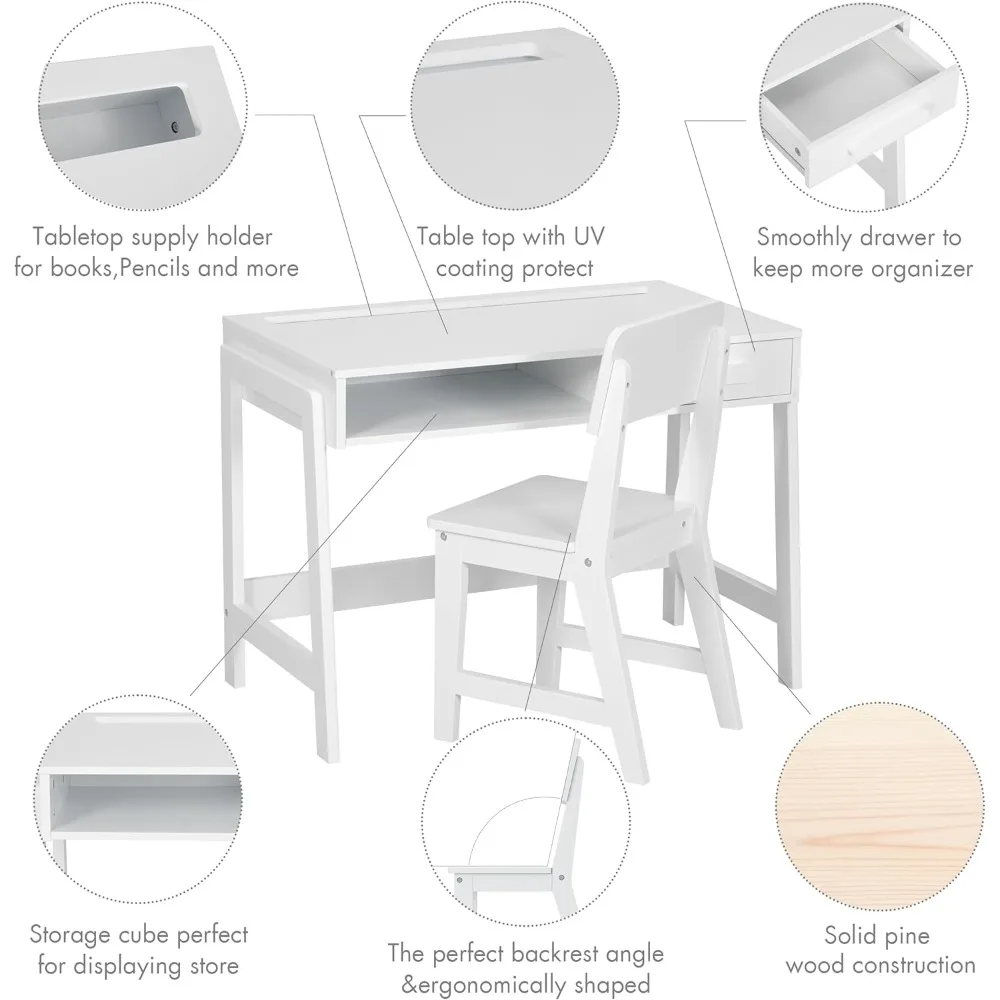 Tabletop supply holder for books,Pencils and more

Table top with UV coating protect

Smoothly drawer to keep more organizer

Storage cube perfect for displaying store

The perfect backrest angle &ergonomically shaped

Solid pine wood construction