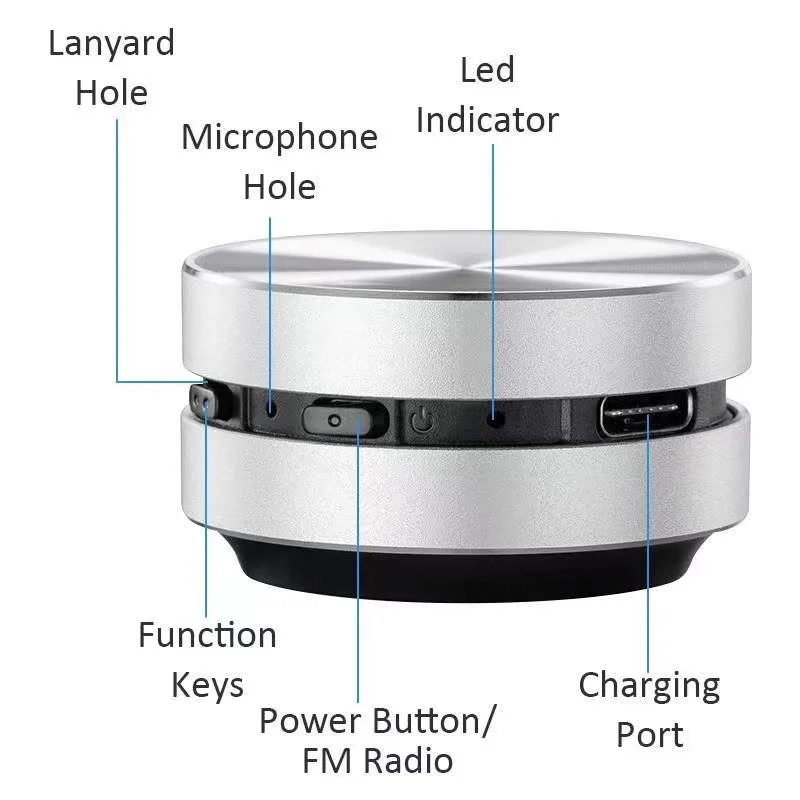 Lanyard Hole

Microphone Hole

Led Indicator

Function Keys

Power Button/ FM Radio

Charging Port