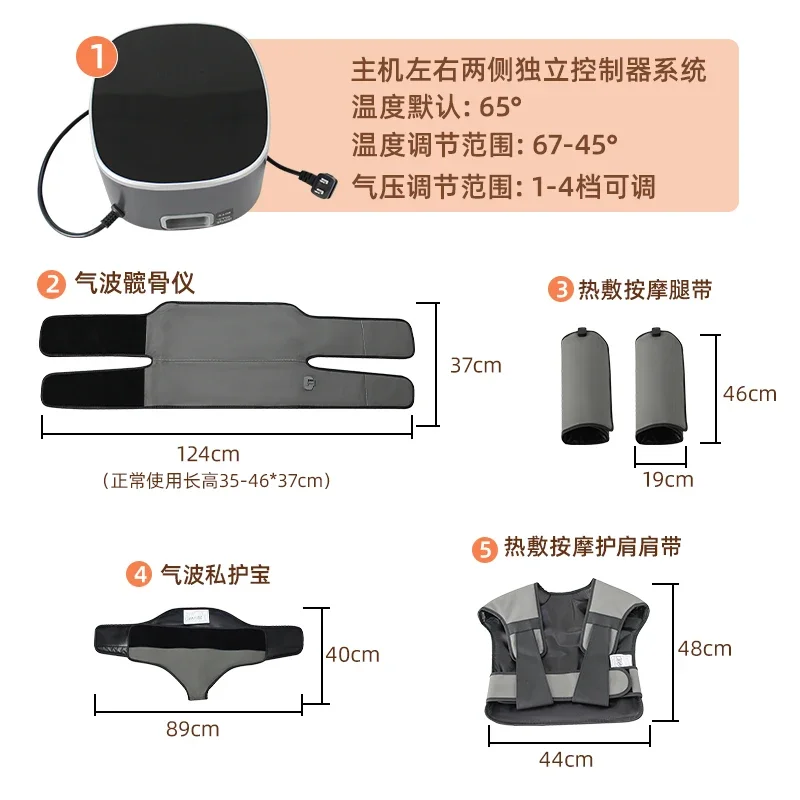 1

主机左右两侧独立控制器系统
温度默认: 65°
温度调节范围: 67-45°
气压调节范围: 1-4档可调

2 气波髋骨仪

37cm

124cm
（正常使用长高35-46*37cm）

3 热敷按摩腿带

46cm

19cm

4 气波私护宝

40cm

89cm

5 热敷按摩护肩肩带

48cm

44cm