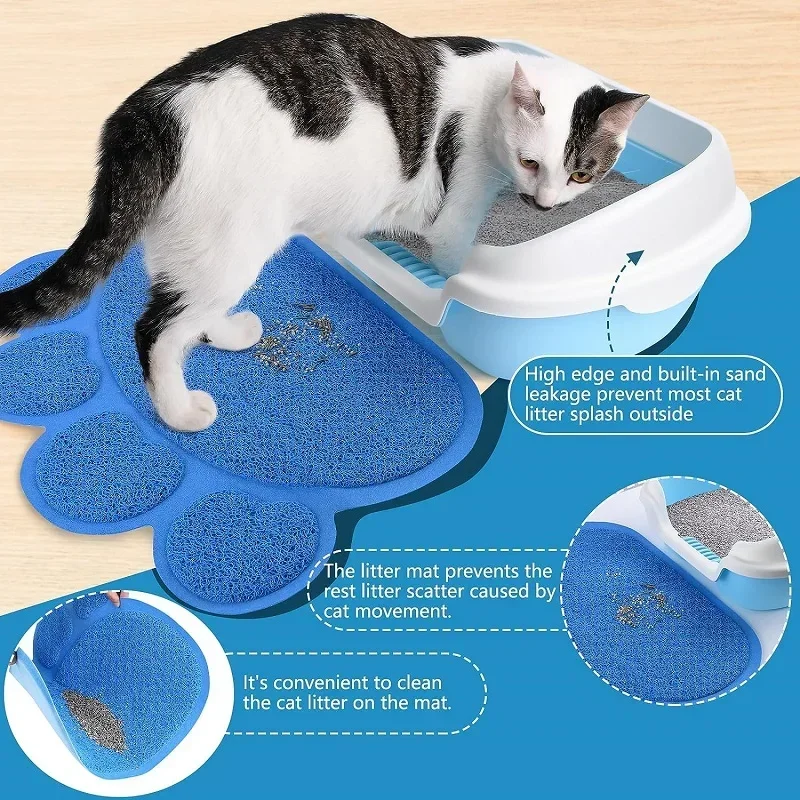 High edge and built-in sand leakage prevent most cat litter splash outside

The litter mat prevents the rest litter scatter caused by cat movement.

It's convenient to clean the cat litter on the mat.