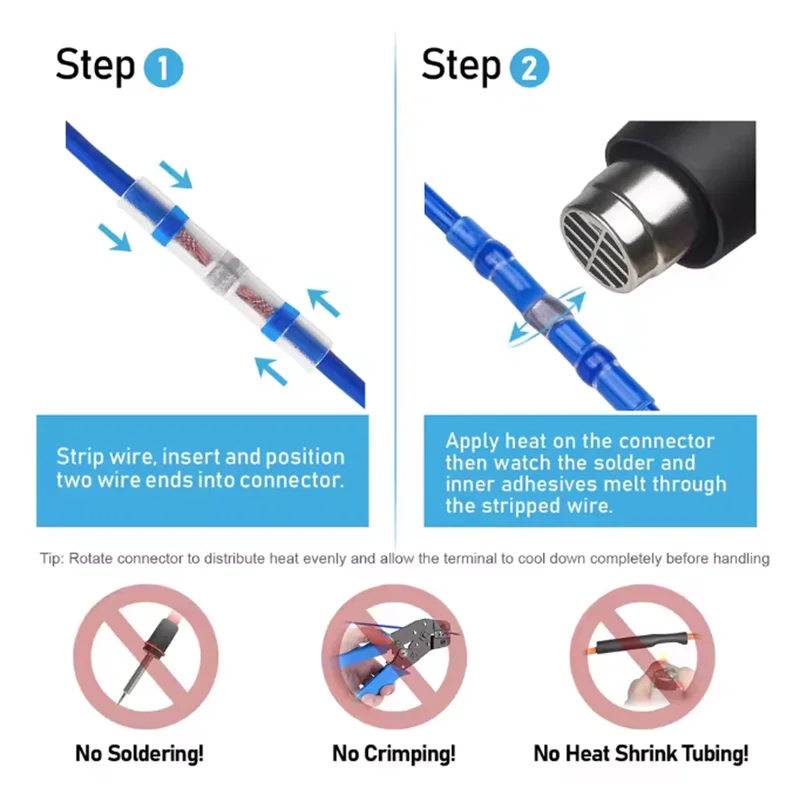 Step 1

Strip wire, insert and position two wire ends into connector.

Step 2

Apply heat on the connector then watch the solder and inner adhesives melt through the stripped wire.

Tip: Rotate connector to distribute heat evenly and allow the terminal to cool down completely before handling

No Soldering!

No Crimping!

No Heat Shrink Tubing!