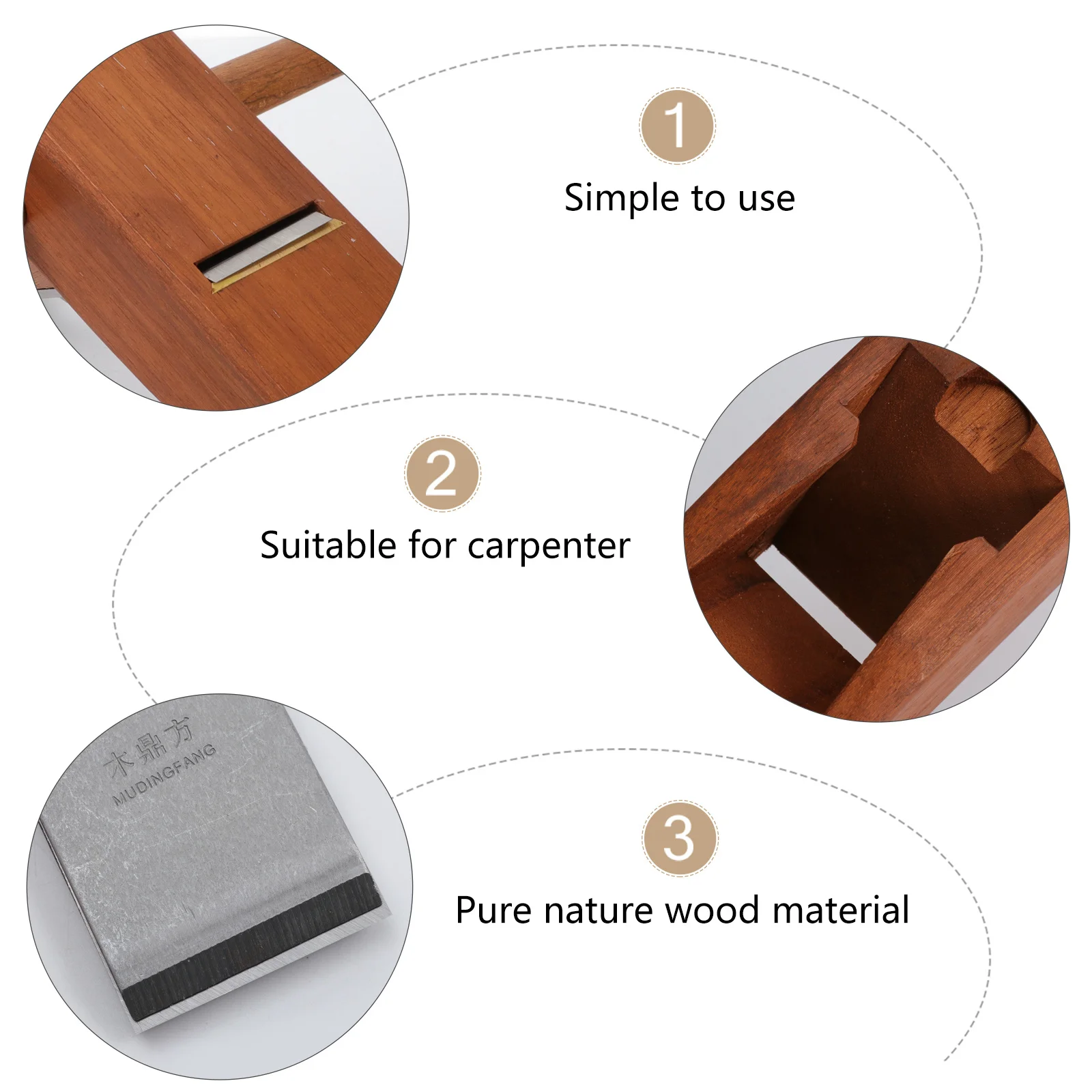 1
Simple to use

2
Suitable for carpenter

木鼎方
MUDINGFANG

3
Pure nature wood material