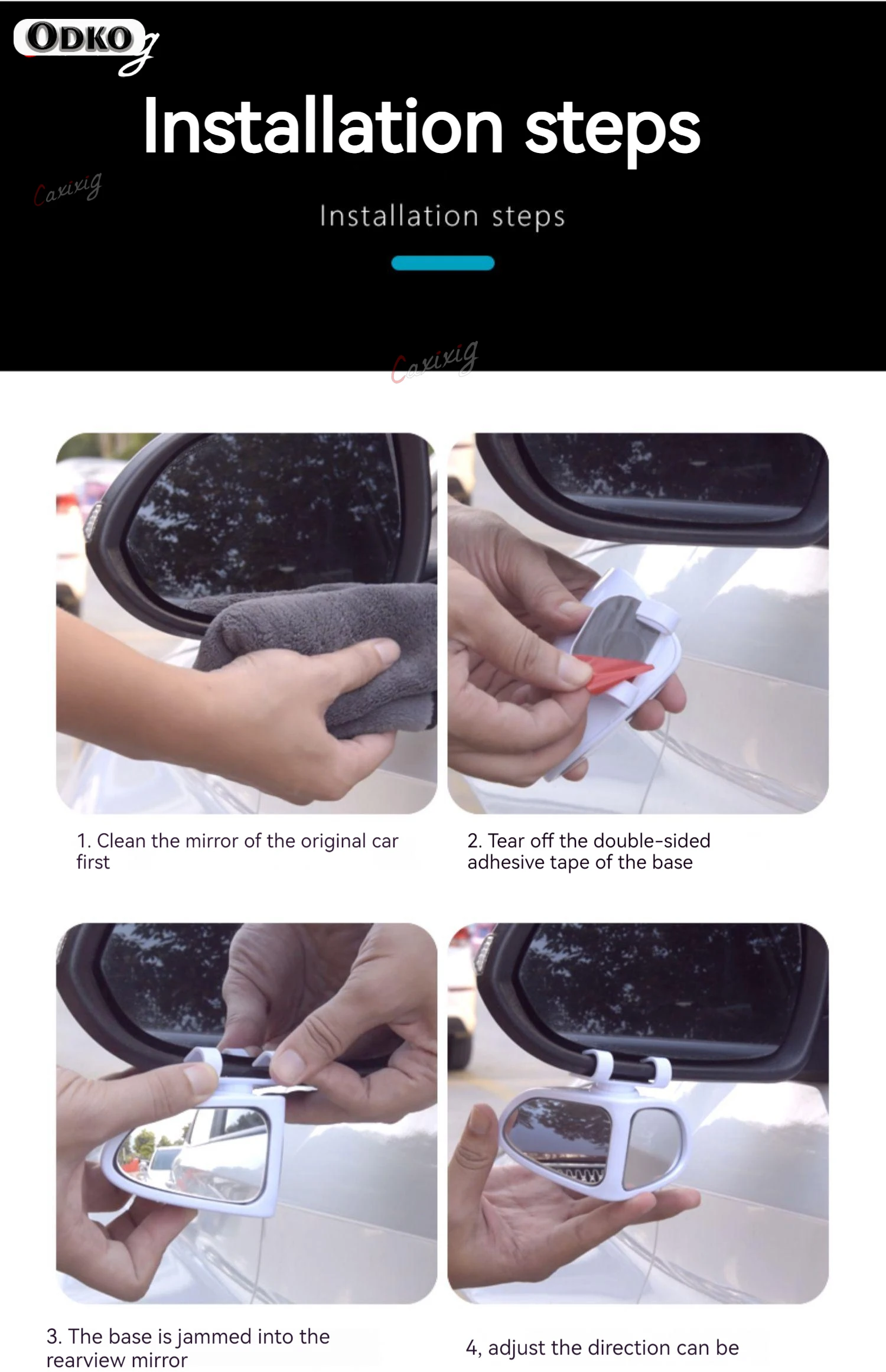 ODKO

Installation steps

Caxixig

Installation steps

Caxixig

1. Clean the mirror of the original car first

2. Tear off the double-sided adhesive tape of the base

3. The base is jammed into the rearview mirror

4, adjust the direction can be