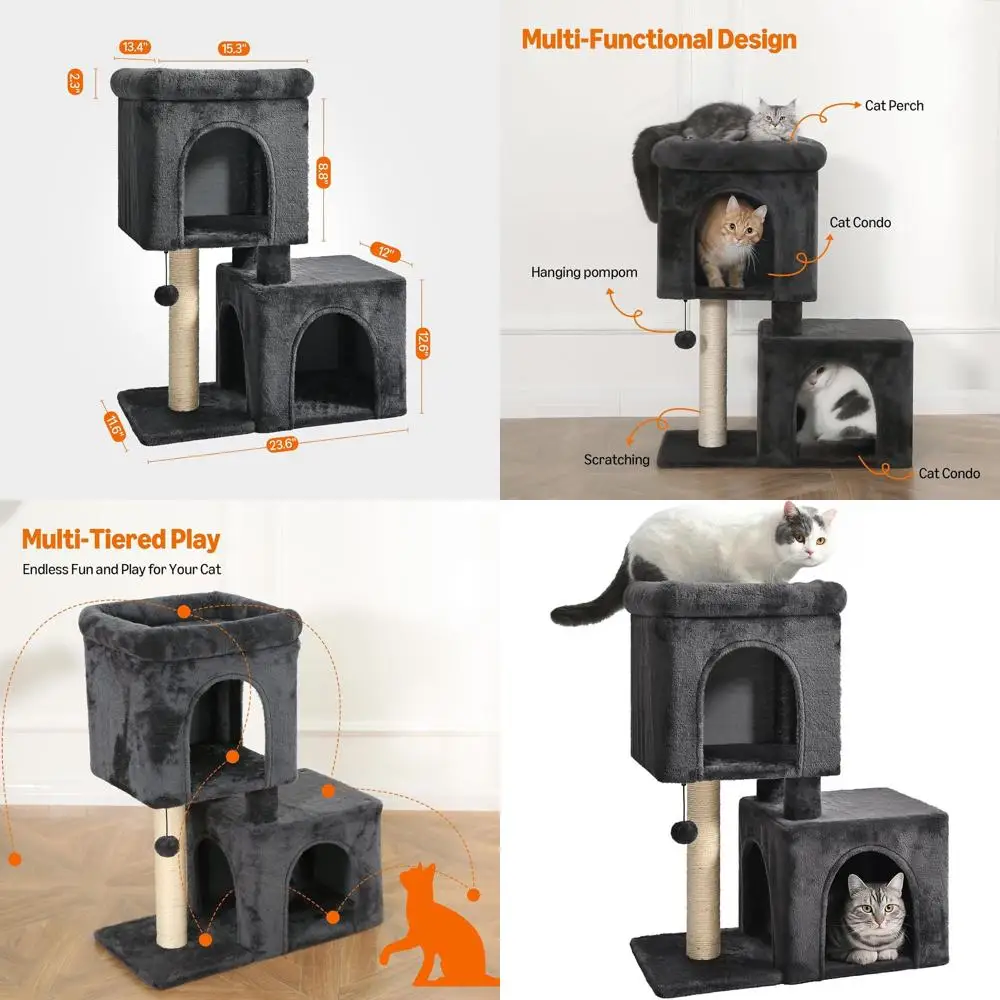 13.4"
15.3"
2.3"
8.8"
12"
12.6"
11.6"
23.6"

Multi-Functional Design
Cat Perch
Cat Condo
Hanging pompom
Scratching
Cat Condo

Multi-Tiered Play
Endless Fun and Play for Your Cat