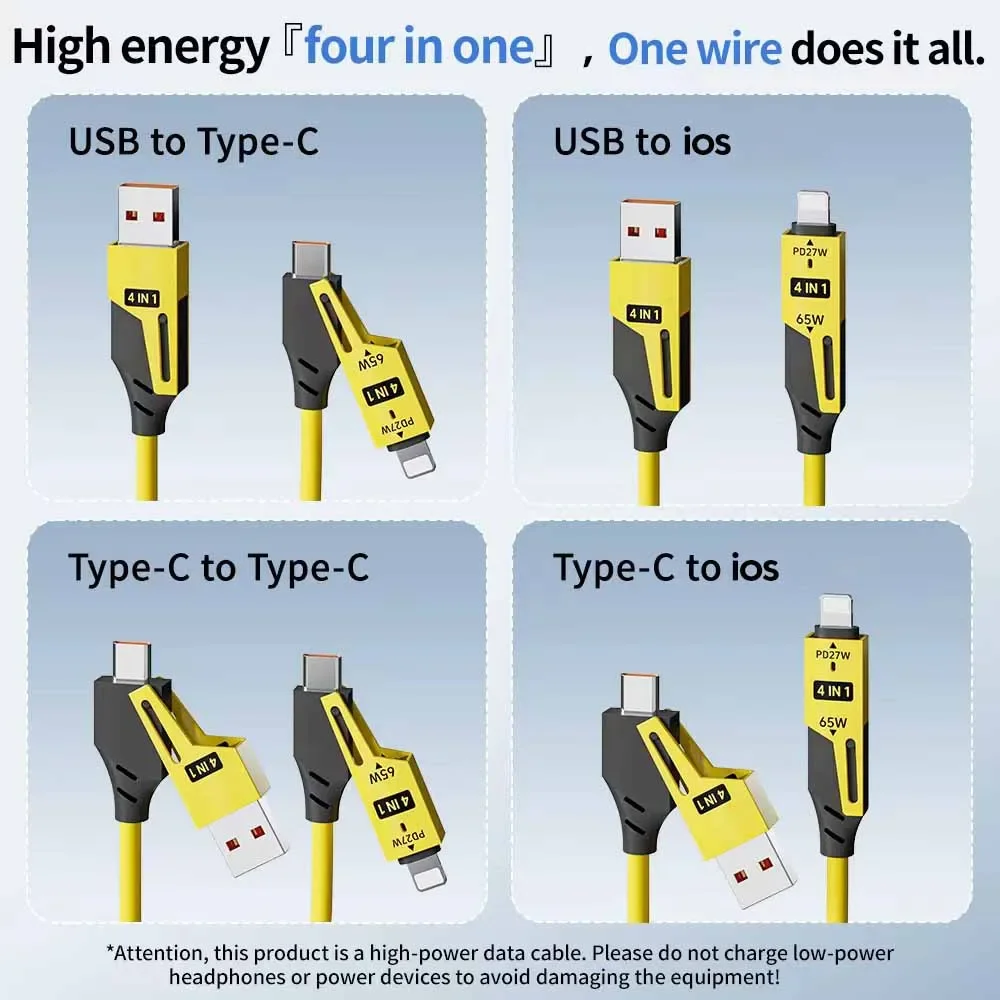 High energy『four in one』, One wire does it all.

USB to Type-C

4 IN 1

65W

4 IN 1

PD27W

USB to ios

4 IN 1

PD27W

4 IN 1

65W

Type-C to Type-C

4 IN 1

65W

4 IN 1

PD27W

Type-C to ios

4 IN 1

PD27W

4 IN 1

65W

*Attention, this product is a high-power data cable. Please do not charge low-power headphones or power devices to avoid damaging the equipment!