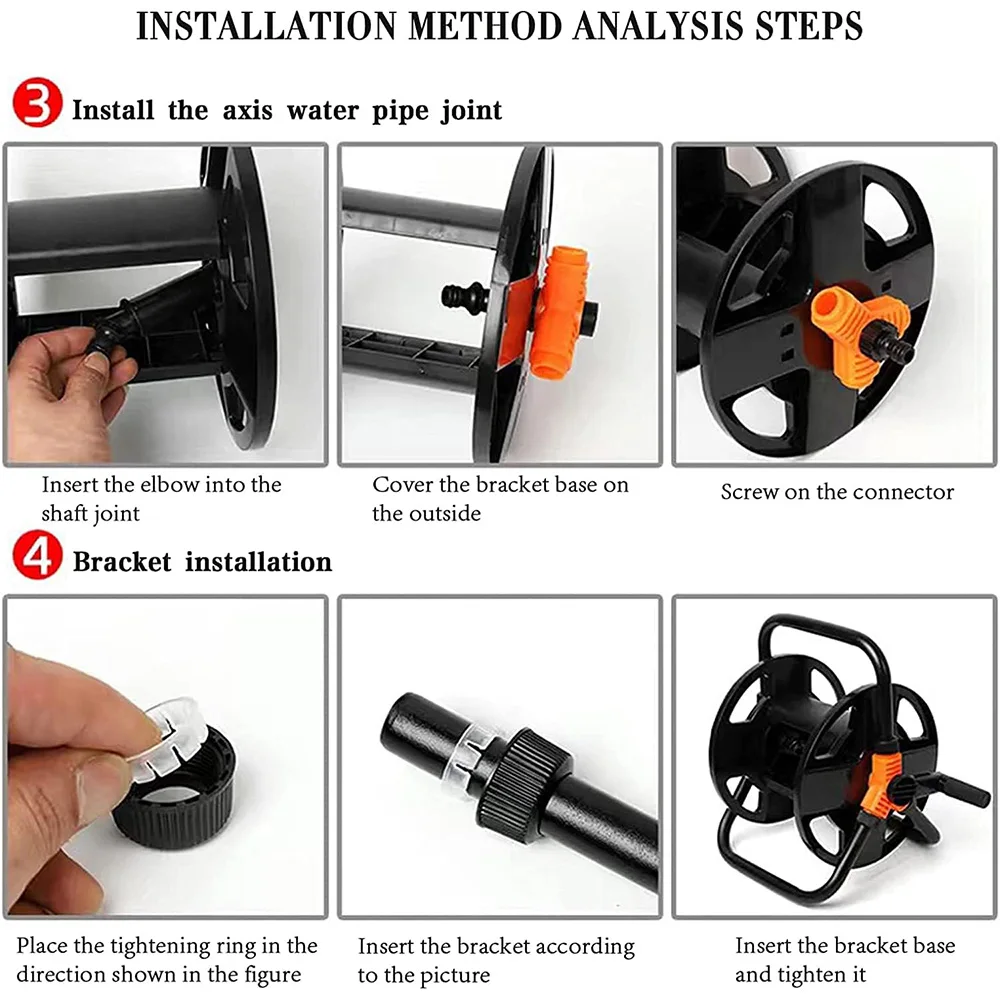 INSTALLATION METHOD ANALYSIS STEPS

3 Install the axis water pipe joint

Insert the elbow into the shaft joint

Cover the bracket base on the outside

Screw on the connector

4 Bracket installation

Place the tightening ring in the direction shown in the figure

Insert the bracket according to the picture

Insert the bracket base and tighten it