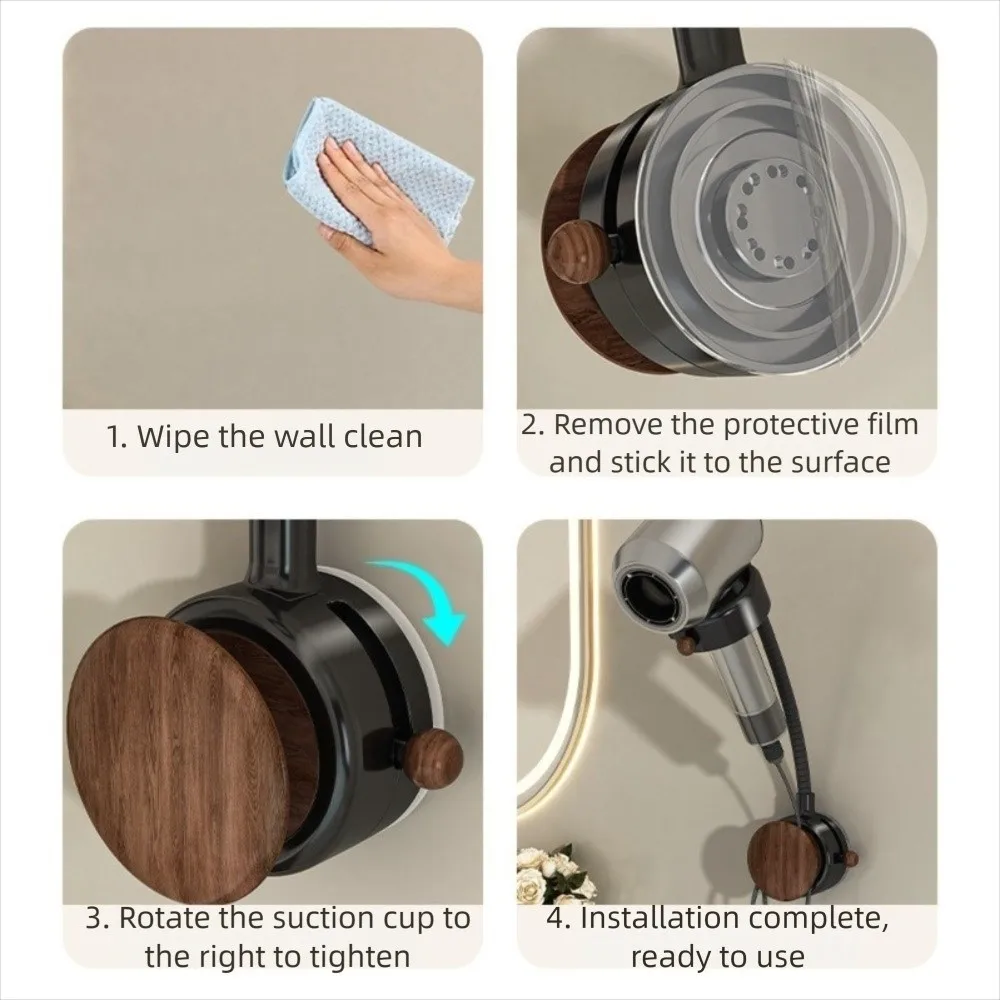 1. Wipe the wall clean

2. Remove the protective film and stick it to the surface

3. Rotate the suction cup to the right to tighten

4. Installation complete, ready to use