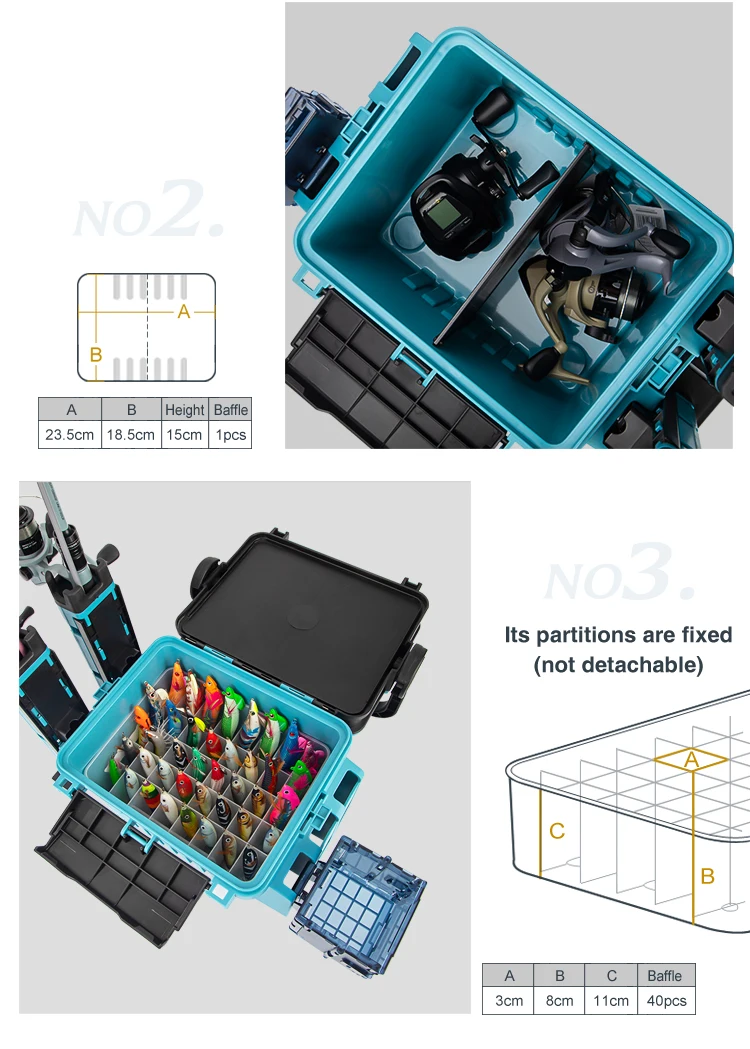 NO2.

A

B

| A | B | Height | Baffle |
|---|---|---|---|
| 23.5cm | 18.5cm | 15cm | 1pcs |

NO3.

Its partitions are fixed (not detachable)

A

C

B

| A | B | C | Baffle |
|---|---|---|---|
| 3cm | 8cm | 11cm | 40pcs |