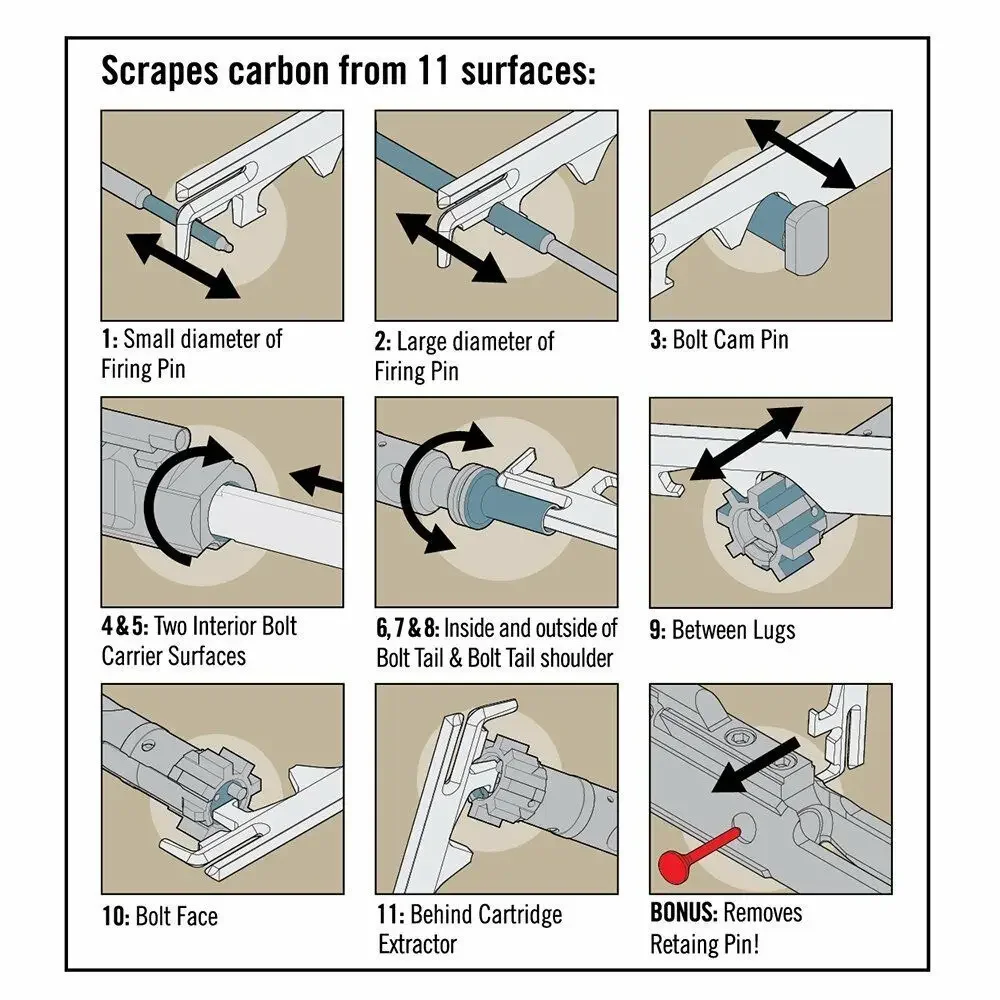 Scrapes carbon from 11 surfaces:

1: Small diameter of Firing Pin

2: Large diameter of Firing Pin

3: Bolt Cam Pin

4 & 5: Two Interior Bolt Carrier Surfaces

6, 7 & 8: Inside and outside of Bolt Tail & Bolt Tail shoulder

9: Between Lugs

10: Bolt Face

11: Behind Cartridge Extractor

BONUS: Removes Retaing Pin!