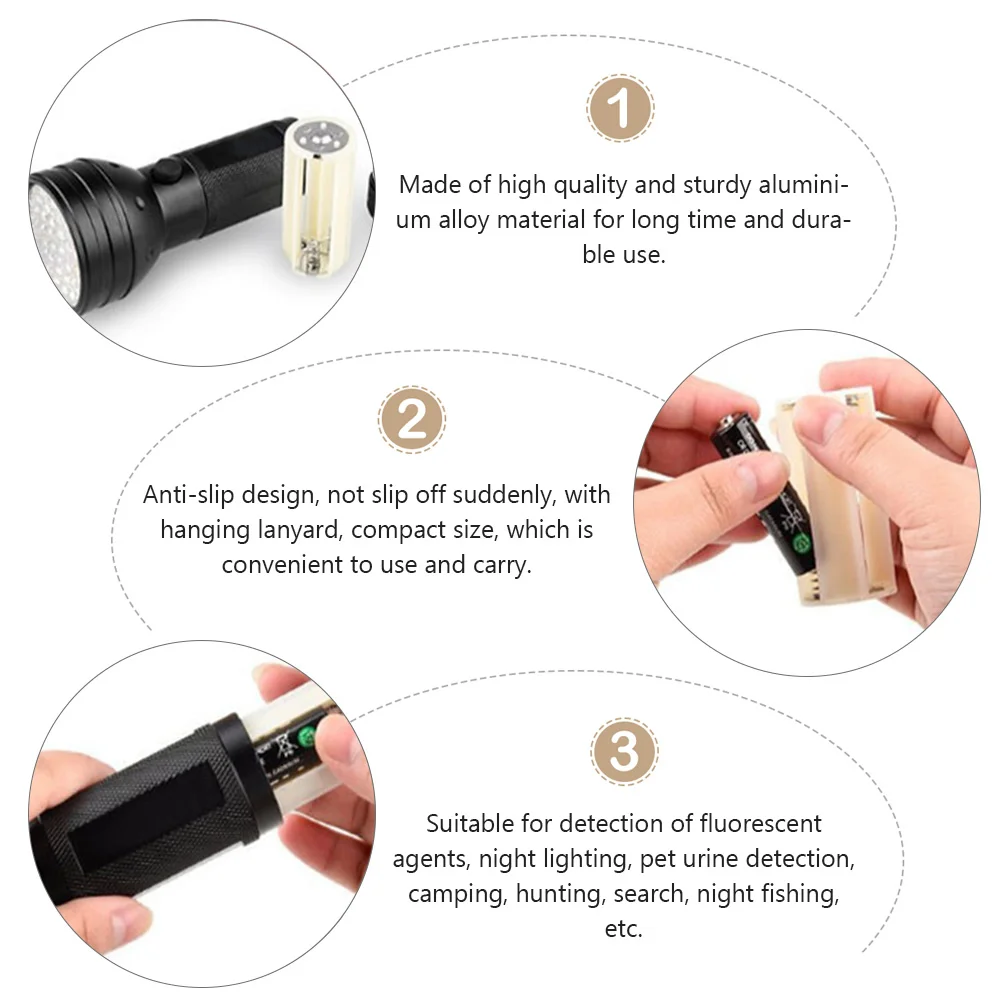 1

Made of high quality and sturdy aluminium alloy material for long time and durable use.

2

Anti-slip design, not slip off suddenly, with hanging lanyard, compact size, which is convenient to use and carry.

3

Suitable for detection of fluorescent agents, night lighting, pet urine detection, camping, hunting, search, night fishing, etc.