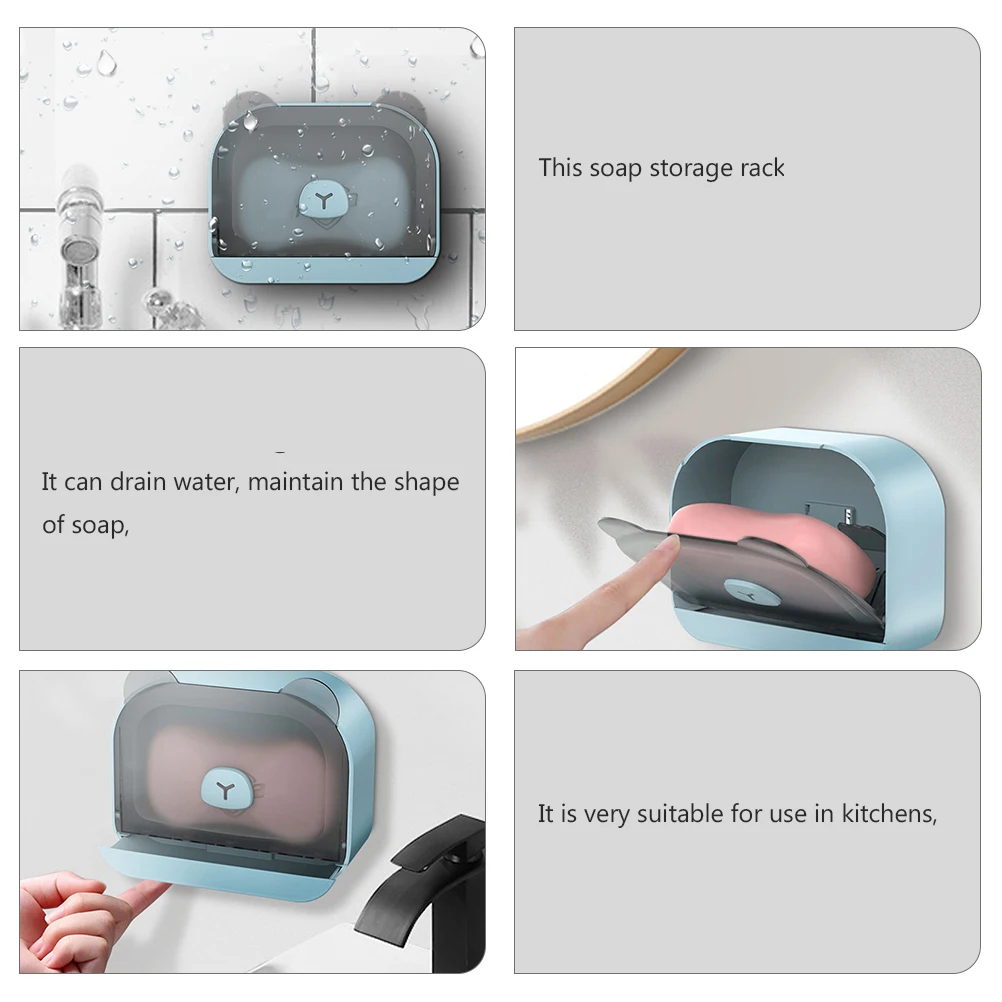 This soap storage rack

It can drain water, maintain the shape of soap,

It is very suitable for use in kitchens,