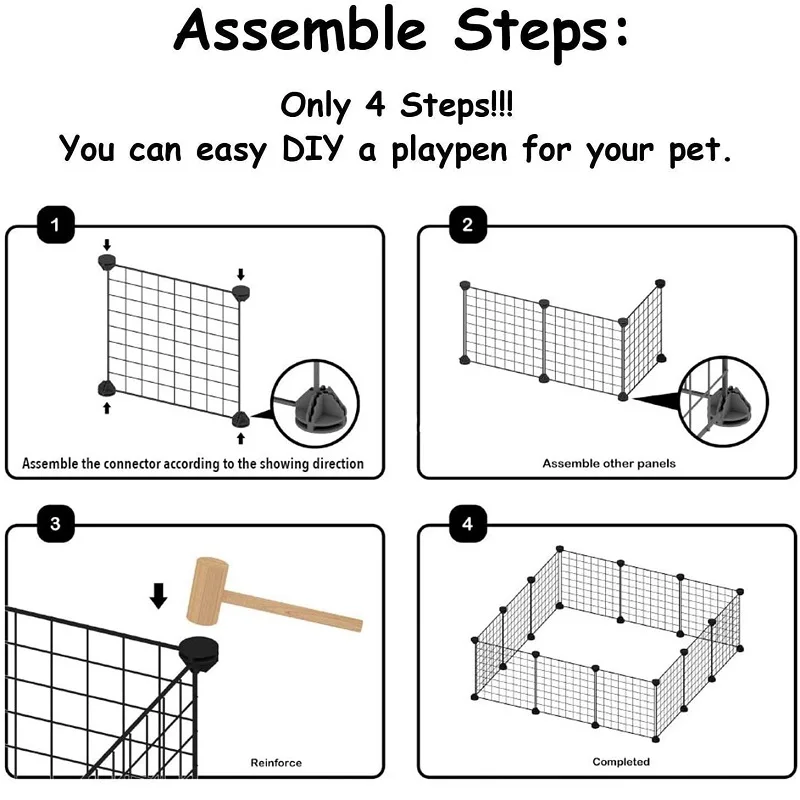 Assemble Steps:

Only 4 Steps!!!
You can easy DIY a playpen for your pet.

1

Assemble the connector according to the showing direction

2

Assemble other panels

3

Reinforce

4

Completed