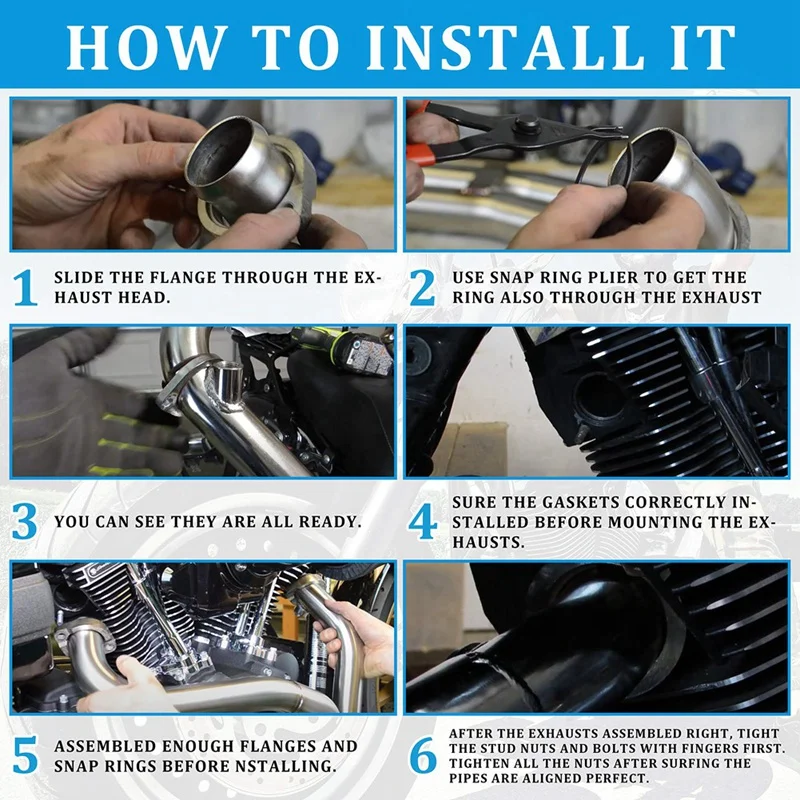 HOW TO INSTALL IT

1 SLIDE THE FLANGE THROUGH THE EXHAUST HEAD.

2 USE SNAP RING PLIER TO GET THE RING ALSO THROUGH THE EXHAUST

3 YOU CAN SEE THEY ARE ALL READY.

4 SURE THE GASKETS CORRECTLY INSTALLED BEFORE MOUNTING THE EXHAUSTS.

5 ASSEMBLED ENOUGH FLANGES AND SNAP RINGS BEFORE NSTALLING.

6 AFTER THE EXHAUSTS ASSEMBLED RIGHT, TIGHT THE STUD NUTS AND BOLTS WITH FINGERS FIRST. TIGHTEN ALL THE NUTS AFTER SURFING THE PIPES ARE ALIGNED PERFECT.