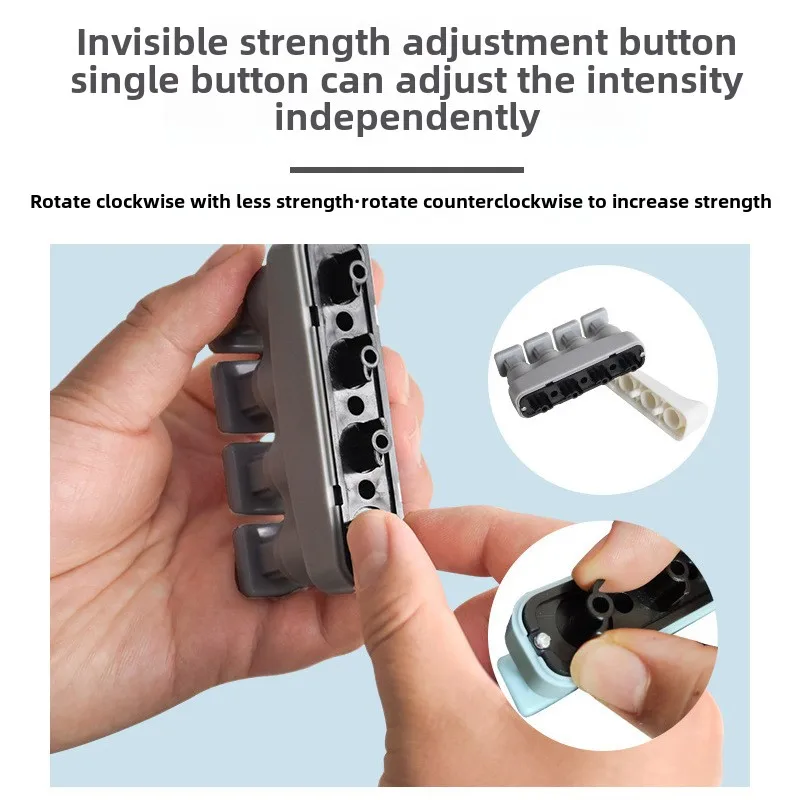 Invisible strength adjustment button single button can adjust the intensity independently

Rotate clockwise with less strength·rotate counterclockwise to increase strength