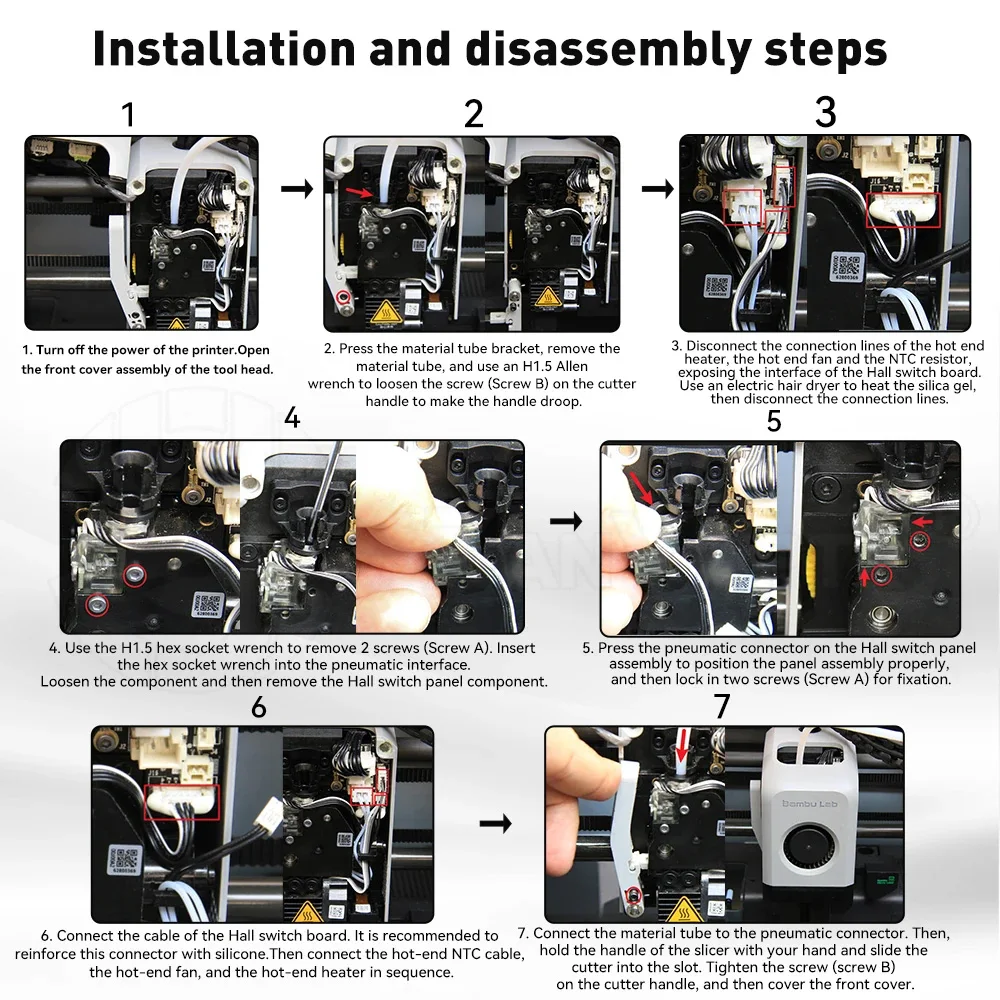 Installation and disassembly steps

1

1. Turn off the power of the printer.Open the front cover assembly of the tool head.

2

2. Press the material tube bracket, remove the material tube, and use an H1.5 Allen wrench to loosen the screw (Screw B) on the cutter handle to make the handle droop.

3

3. Disconnect the connection lines of the hot end heater, the hot end fan and the NTC resistor, exposing the interface of the Hall switch board. Use an electric hair dryer to heat the silica gel, then disconnect the connection lines.

4

4. Use the H1.5 hex socket wrench to remove 2 screws (Screw A). Insert the hex socket wrench into the pneumatic interface. Loosen the component and then remove the Hall switch panel component.

5

5. Press the pneumatic connector on the Hall switch panel assembly to position the panel assembly properly, and then lock in two screws (Screw A) for fixation.

6

6. Connect the cable of the Hall switch board. It is recommended to reinforce this connector with silicone.Then connect the hot-end NTC cable, the hot-end fan, and the hot-end heater in sequence.

7

Bambu Lab

7. Connect the material tube to the pneumatic connector. Then, hold the handle of the slicer with your hand and slide the cutter into the slot. Tighten the screw (screw B) on the cutter handle, and then cover the front cover.