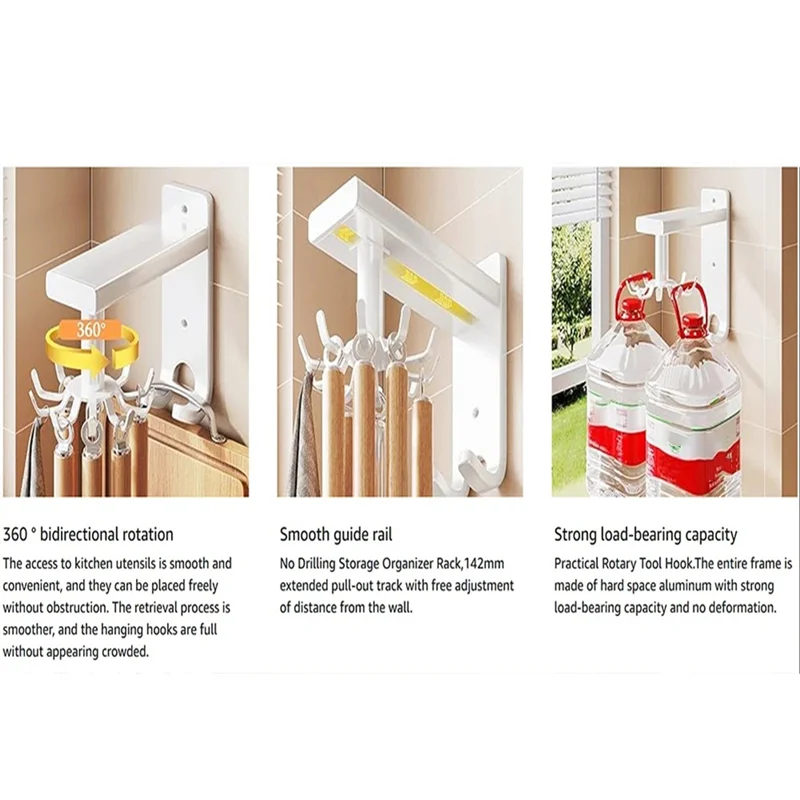 360°

360 ° bidirectional rotation

The access to kitchen utensils is smooth and convenient, and they can be placed freely without obstruction. The retrieval process is smoother, and the hanging hooks are full without appearing crowded.

Smooth guide rail

No Drilling Storage Organizer Rack,142mm extended pull-out track with free adjustment of distance from the wall.

Strong load-bearing capacity

Practical Rotary Tool Hook.The entire frame is made of hard space aluminum with strong load-bearing capacity and no deformation.