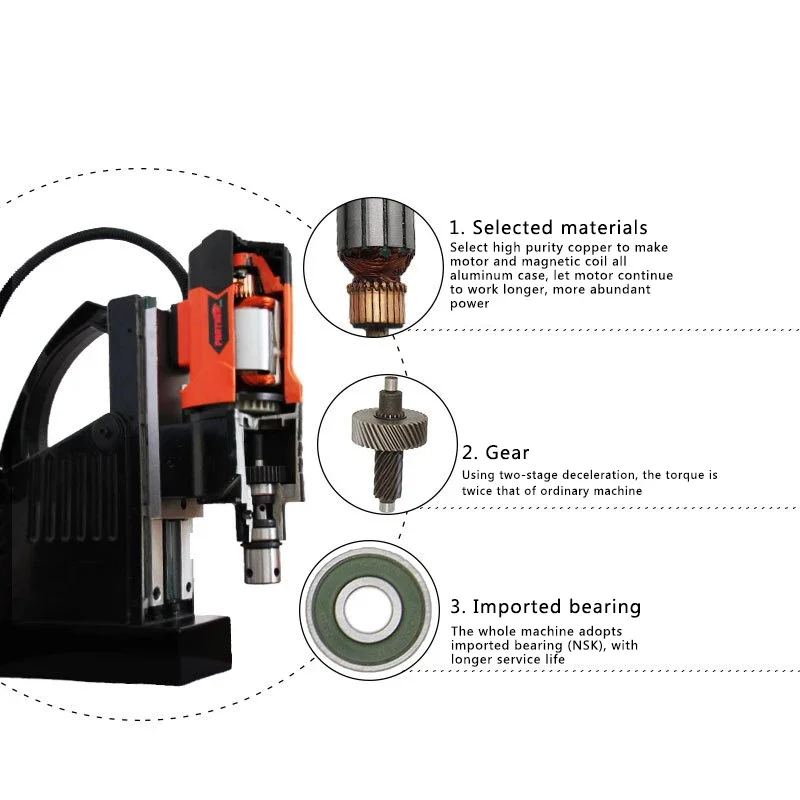 1. Selected materials
Select high purity copper to make motor and magnetic coil all aluminum case, let motor continue to work longer, more abundant power

2. Gear
Using two-stage deceleration, the torque is twice that of ordinary machine

3. Imported bearing
The whole machine adopts imported bearing (NSK), with longer service life