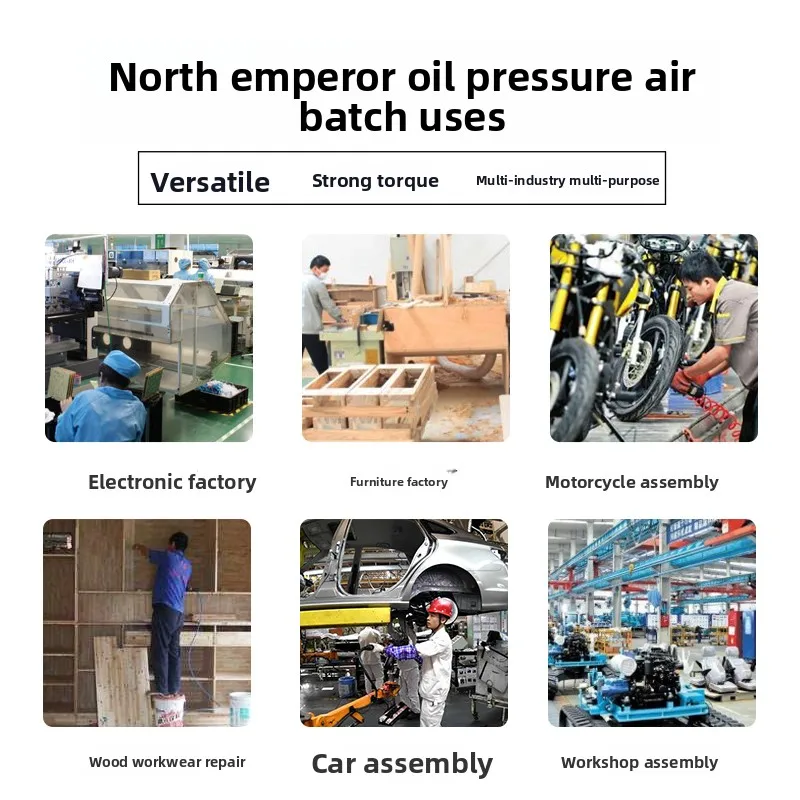 North emperor oil pressure air batch uses

Versatile Strong torque Multi-industry multi-purpose

Electronic factory

Furniture factory

Motorcycle assembly

Wood workwear repair

Car assembly

Workshop assembly